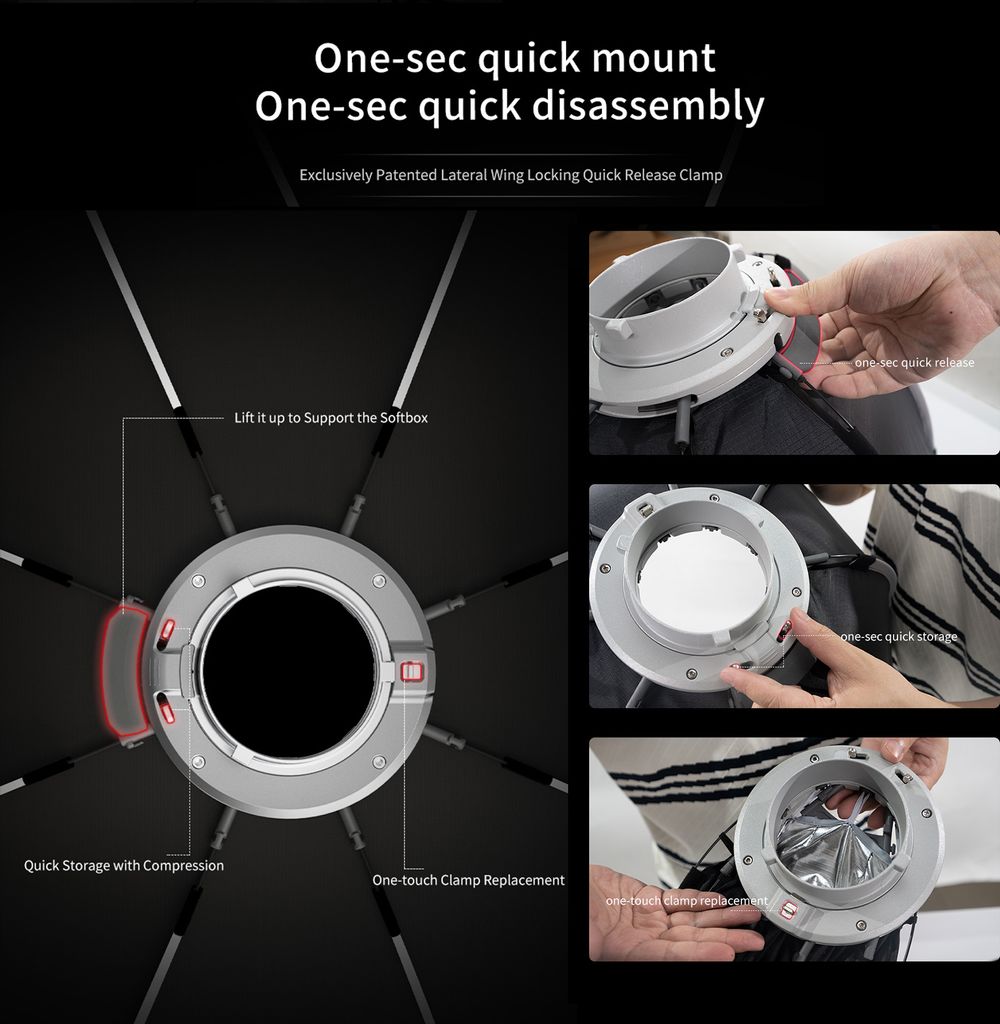 One-sec quick mount
One-sec quick disassembly

Exclusively Patented Lateral Wing Locking Quick Release Clamp

Lift it up to Support the Softbox

Quick Storage with Compression

One-touch Clamp Replacement

one-sec quick release

one-sec quick storage

one-touch clamp replacement