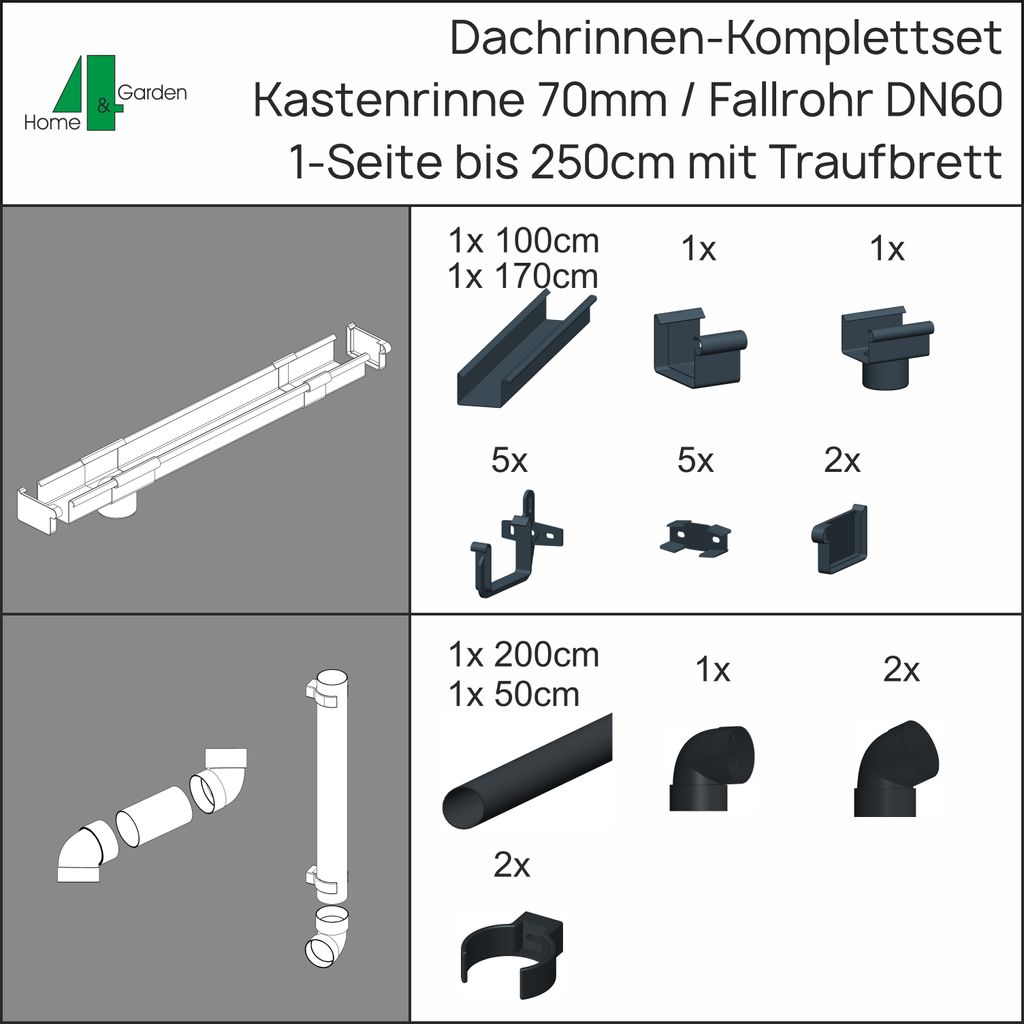 Home & Garden

Dachrinnen-Komplettset
Kastenrinne 70mm / Fallrohr DN60
1-Seite bis 250cm mit Traufbrett

1x 100cm
1x 170cm

1x

1x

5x

5x

2x

1x 200cm
1x 50cm

1x

2x

2x