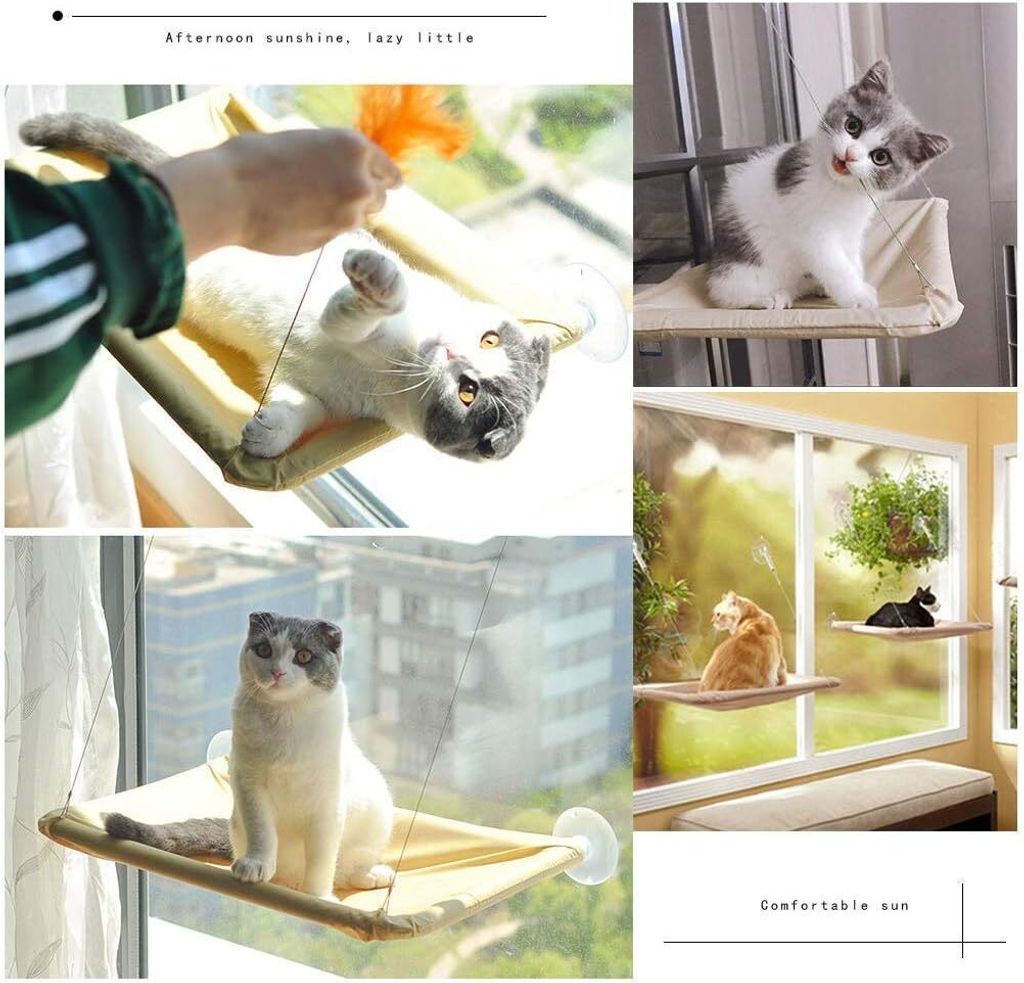 Afternoon sunshine, lazy little

Comfortable sun