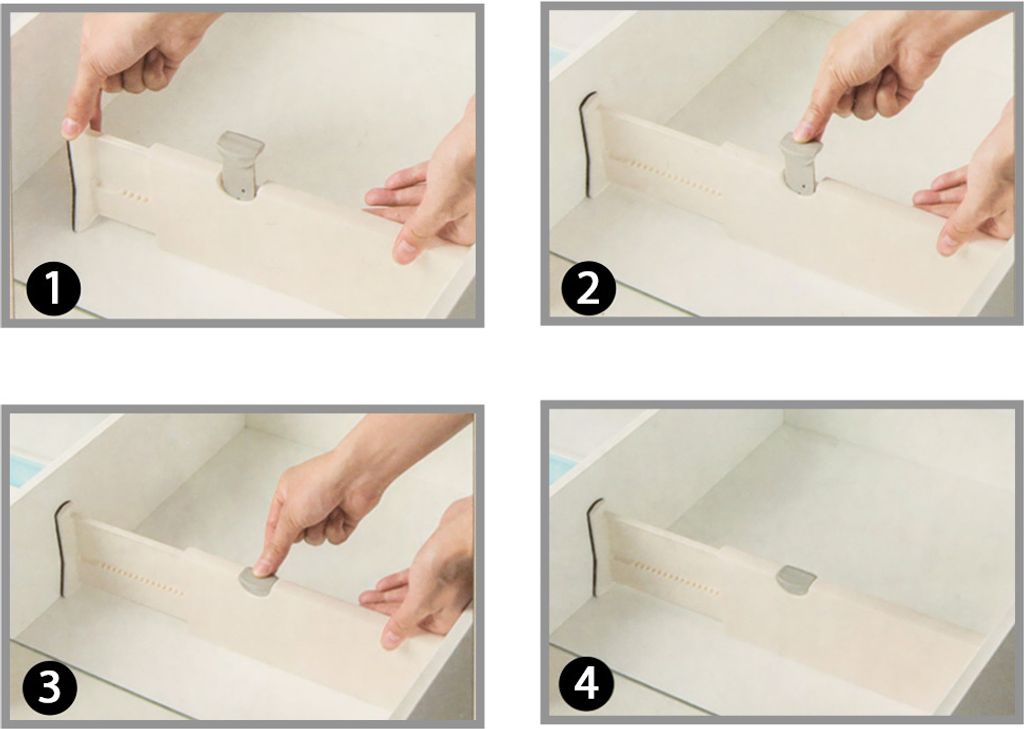 1

2

3

4