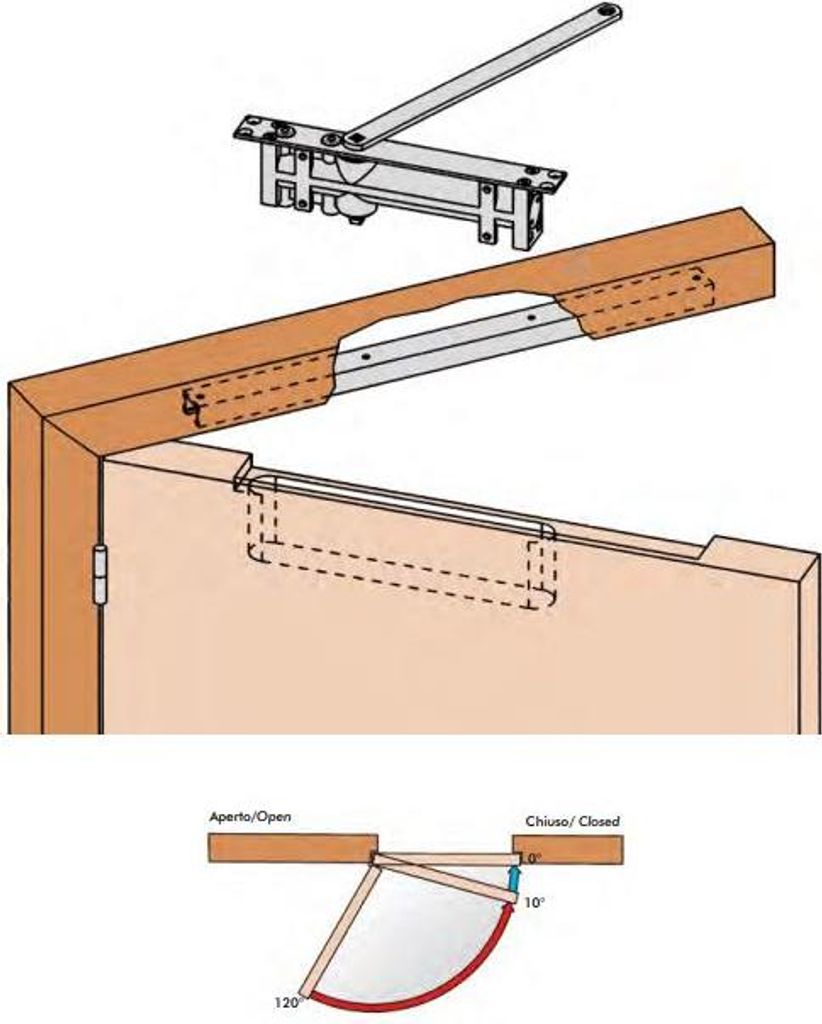 Aperto/Open

Chiuso/ Closed

0°

10°

120°