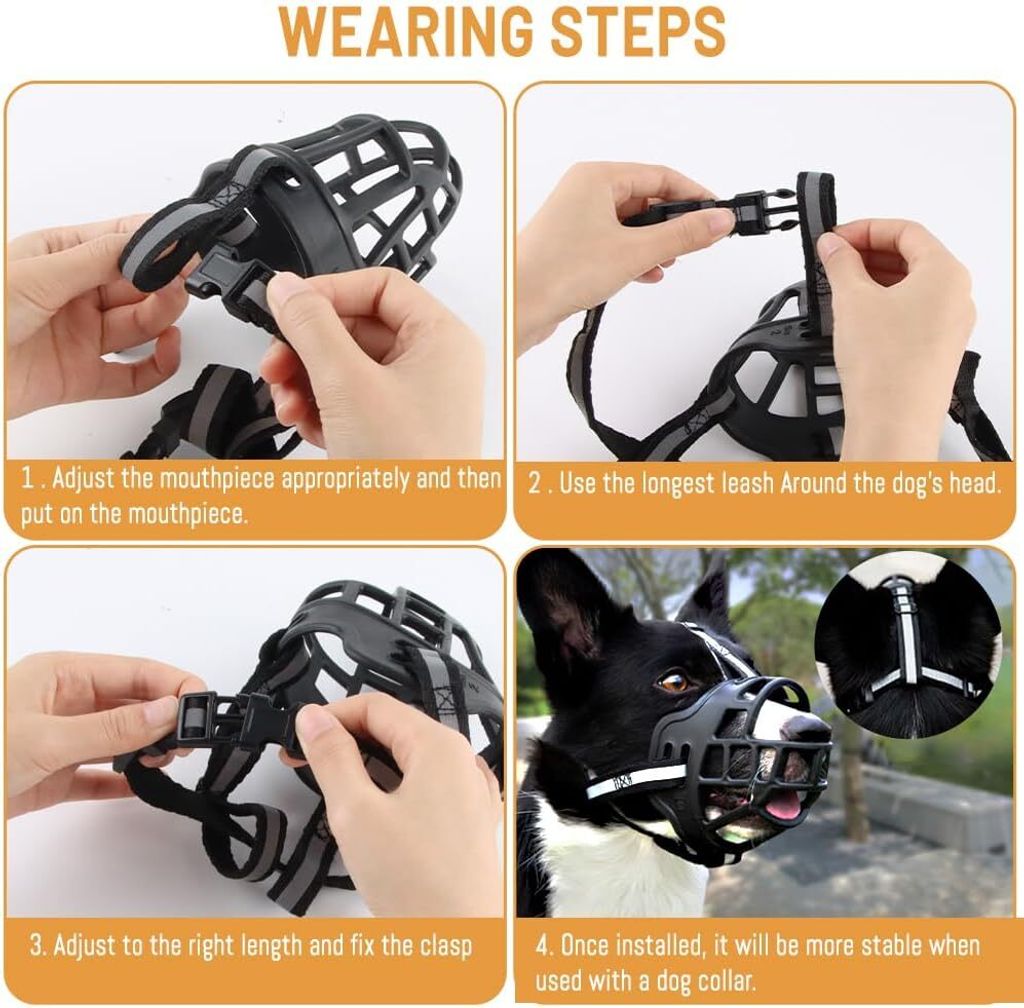 WEARING STEPS

1 . Adjust the mouthpiece appropriately and then put on the mouthpiece.

2 . Use the longest leash Around the dog's head.

3. Adjust to the right length and fix the clasp

4. Once installed, it will be more stable when used with a dog collar.