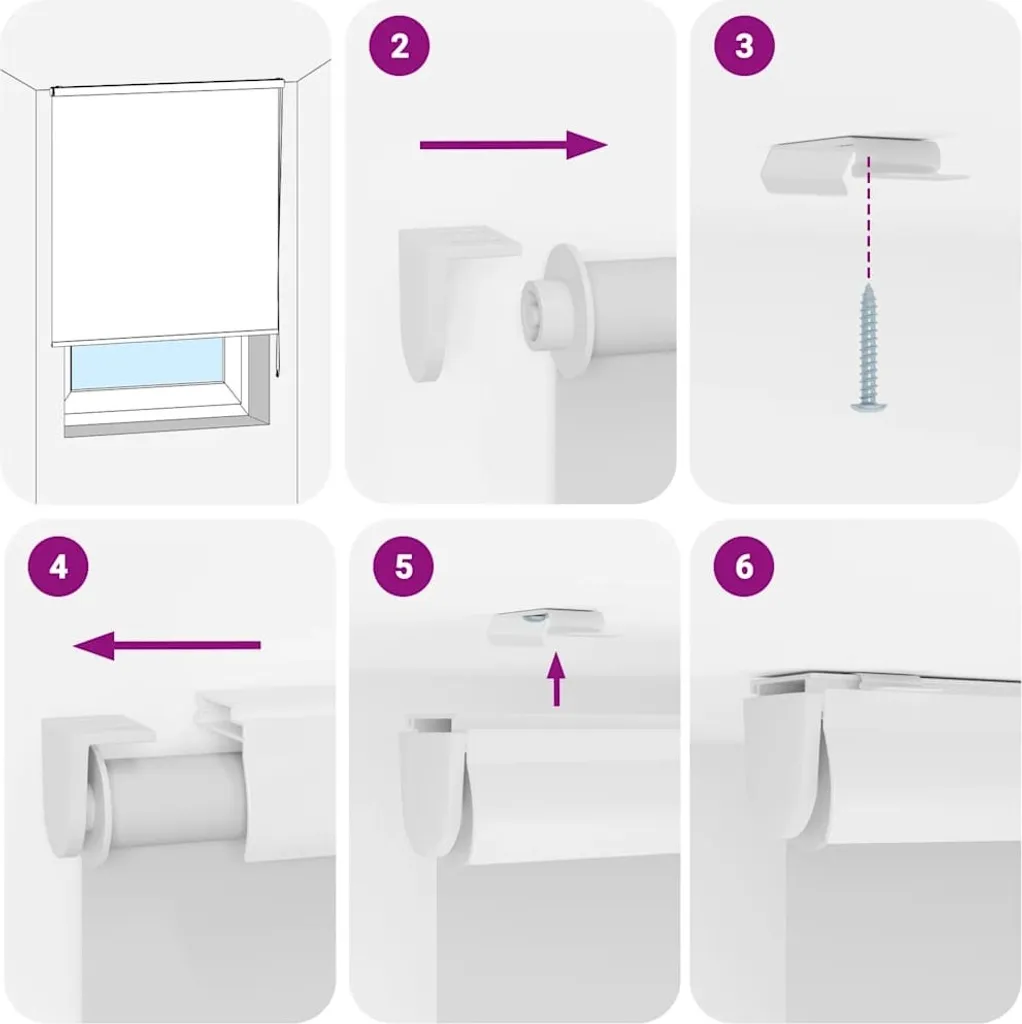 2

3

4

5

6