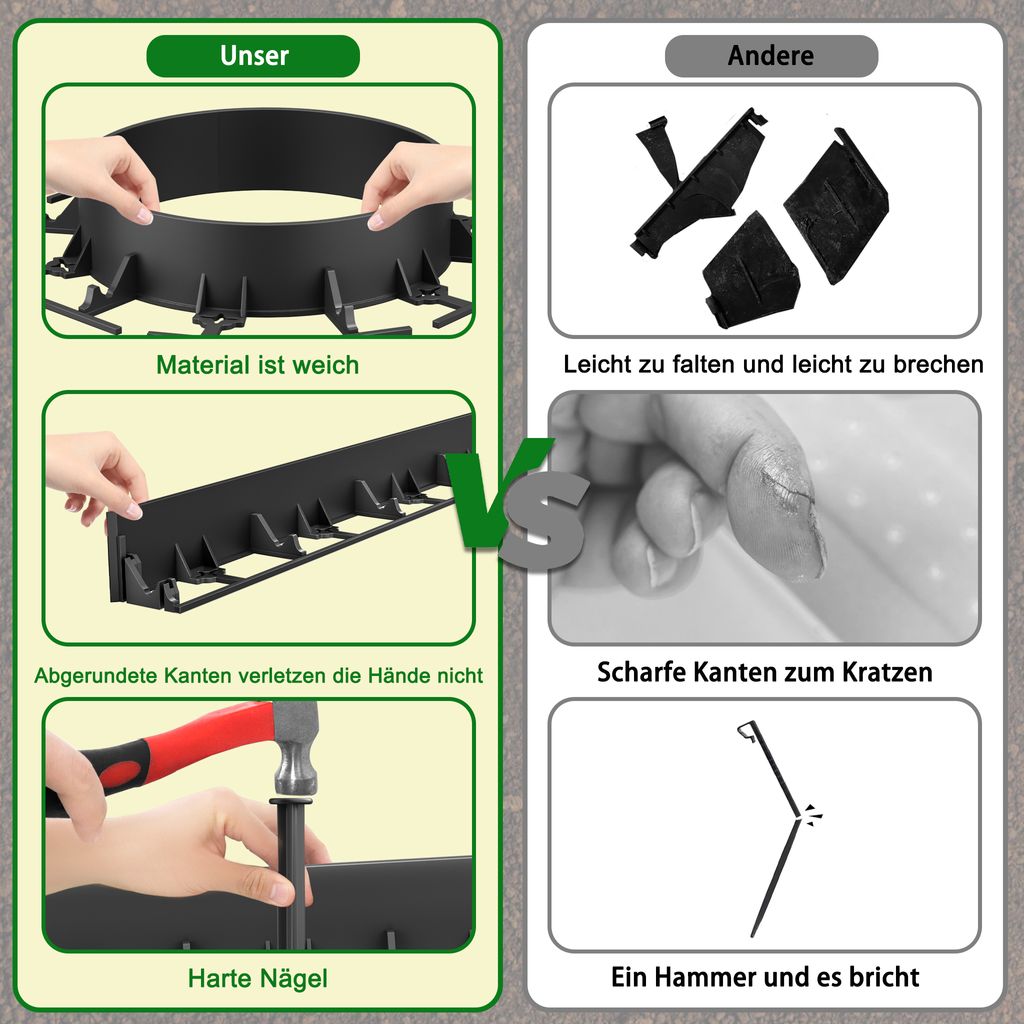 Unser

Material ist weich

Abgerundete Kanten verletzen die Hände nicht

Harte Nägel

VS

Andere

Leicht zu falten und leicht zu brechen

Scharfe Kanten zum Kratzen

Ein Hammer und es bricht