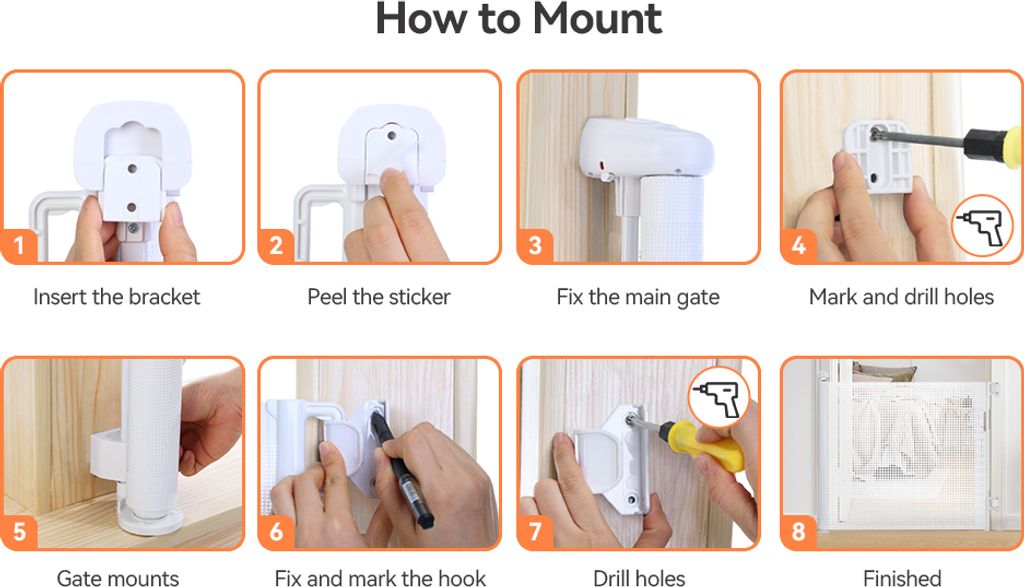 How to Mount

1
Insert the bracket

2
Peel the sticker

3
Fix the main gate

4
Mark and drill holes

5
Gate mounts

6
Fix and mark the hook

7
Drill holes

8
Finished