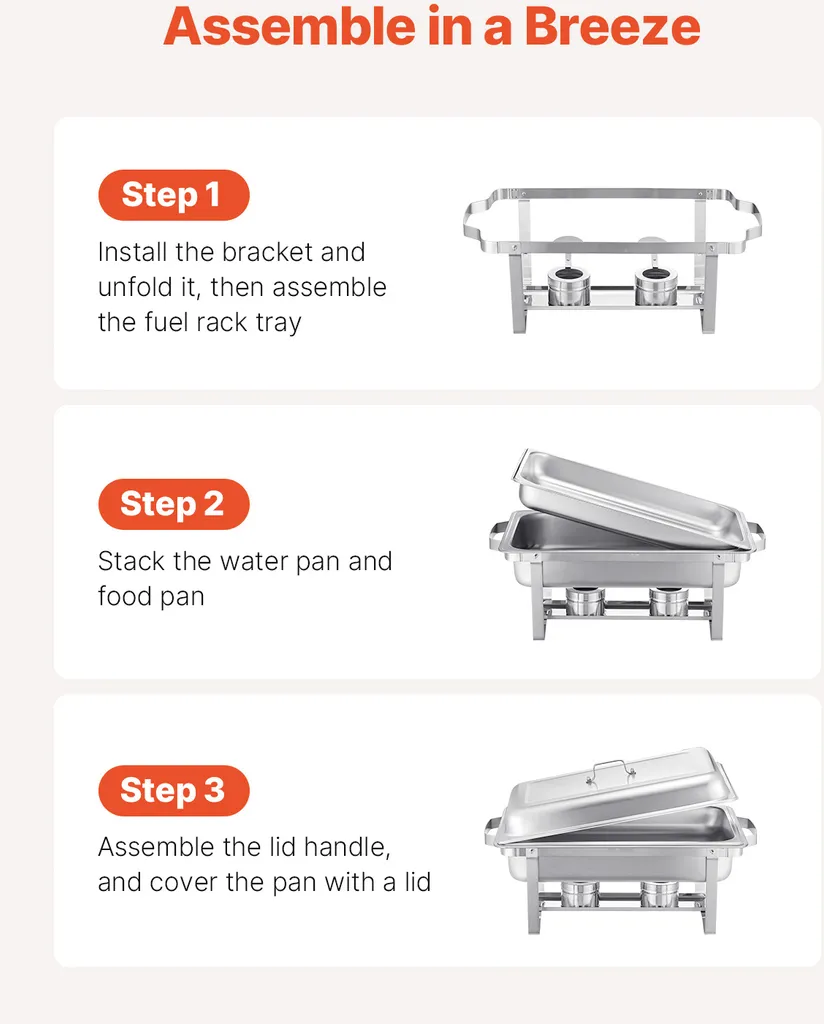 Assemble in a Breeze

Step 1

Install the bracket and unfold it, then assemble the fuel rack tray

Step 2

Stack the water pan and food pan

Step 3

Assemble the lid handle, and cover the pan with a lid