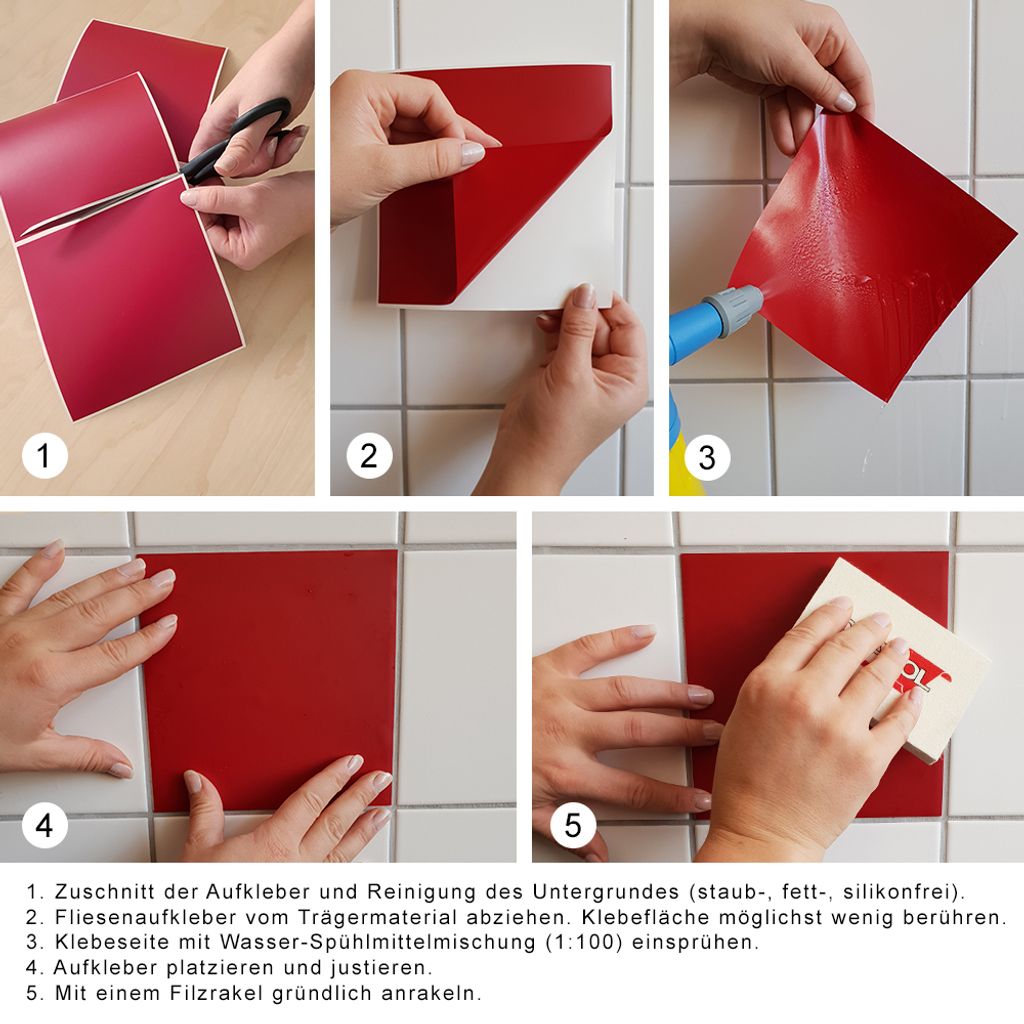 1

2

3

4

5

1. Zuschnitt der Aufkleber und Reinigung des Untergrundes (staub-, fett-, silikonfrei).
2. Fliesenaufkleber vom Trägermaterial abziehen. Klebefläche möglichst wenig berühren.
3. Klebeseite mit Wasser-Spühlmittelmischung (1:100) einsprühen.
4. Aufkleber platzieren und justieren.
5. Mit einem Filzrakel gründlich anrakeln.