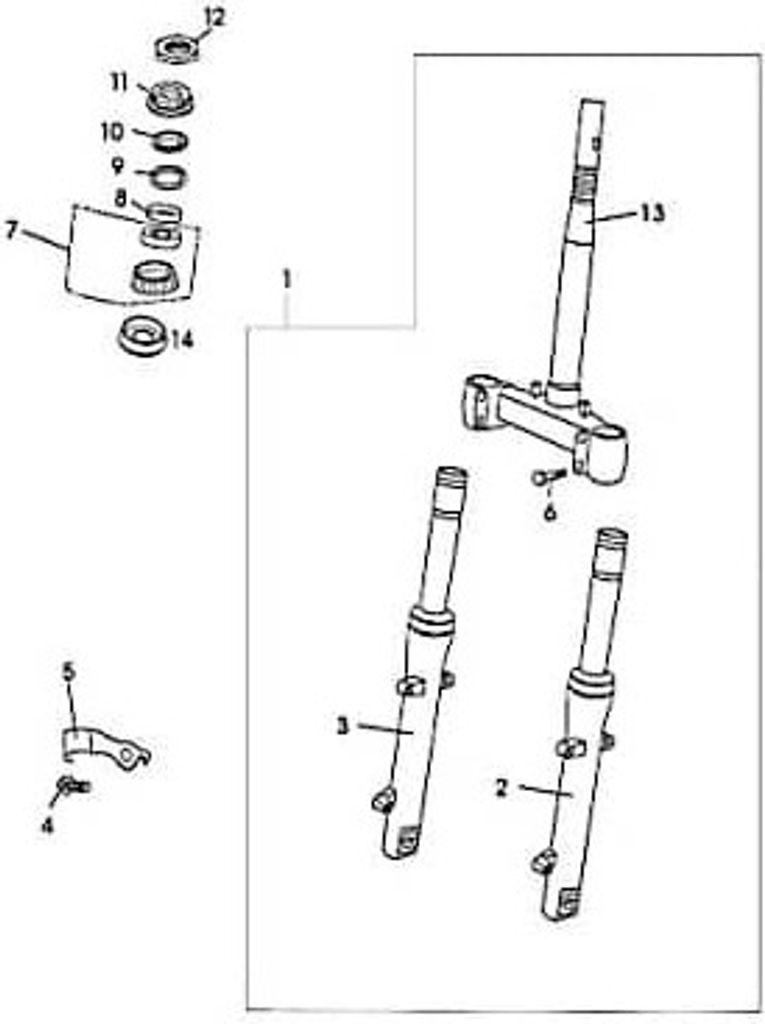 12
11
10
9
8
7
14
1
13
6
5
4
3
2