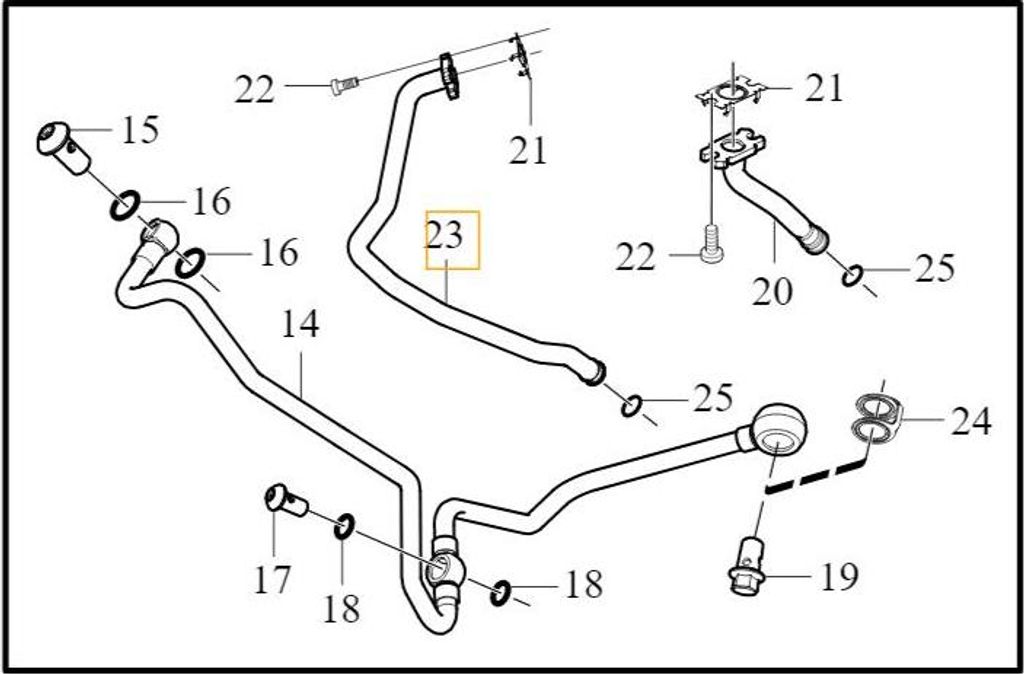 22
21
21
15
16
16
23
22
20
25
14
25
24
17
18
18
19