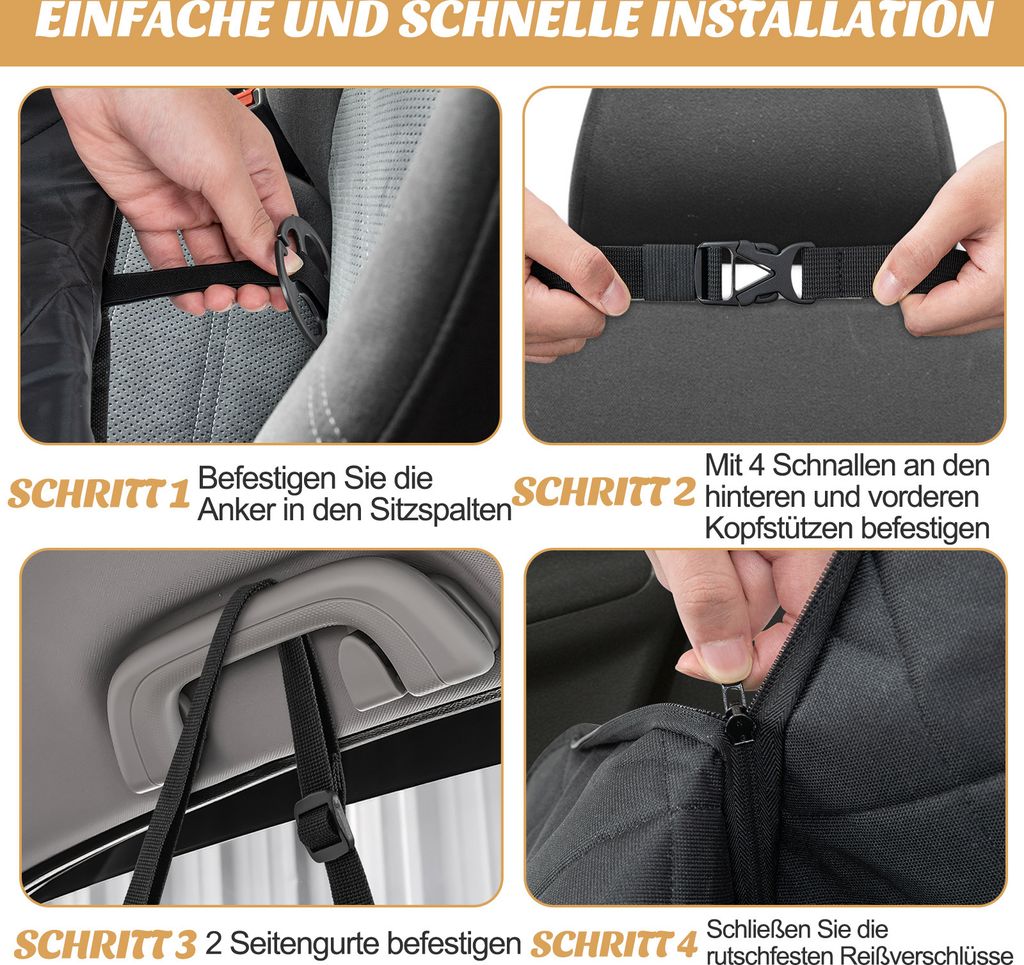 EINFACHE UND SCHNELLE INSTALLATION

SCHRITT 1 Befestigen Sie die Anker in den Sitzspalten

SCHRITT 2 Mit 4 Schnallen an den hinteren und vorderen Kopfstützen befestigen

SCHRITT 3 2 Seitengurte befestigen

SCHRITT 4 Schließen Sie die rutschfesten Reißverschlüsse