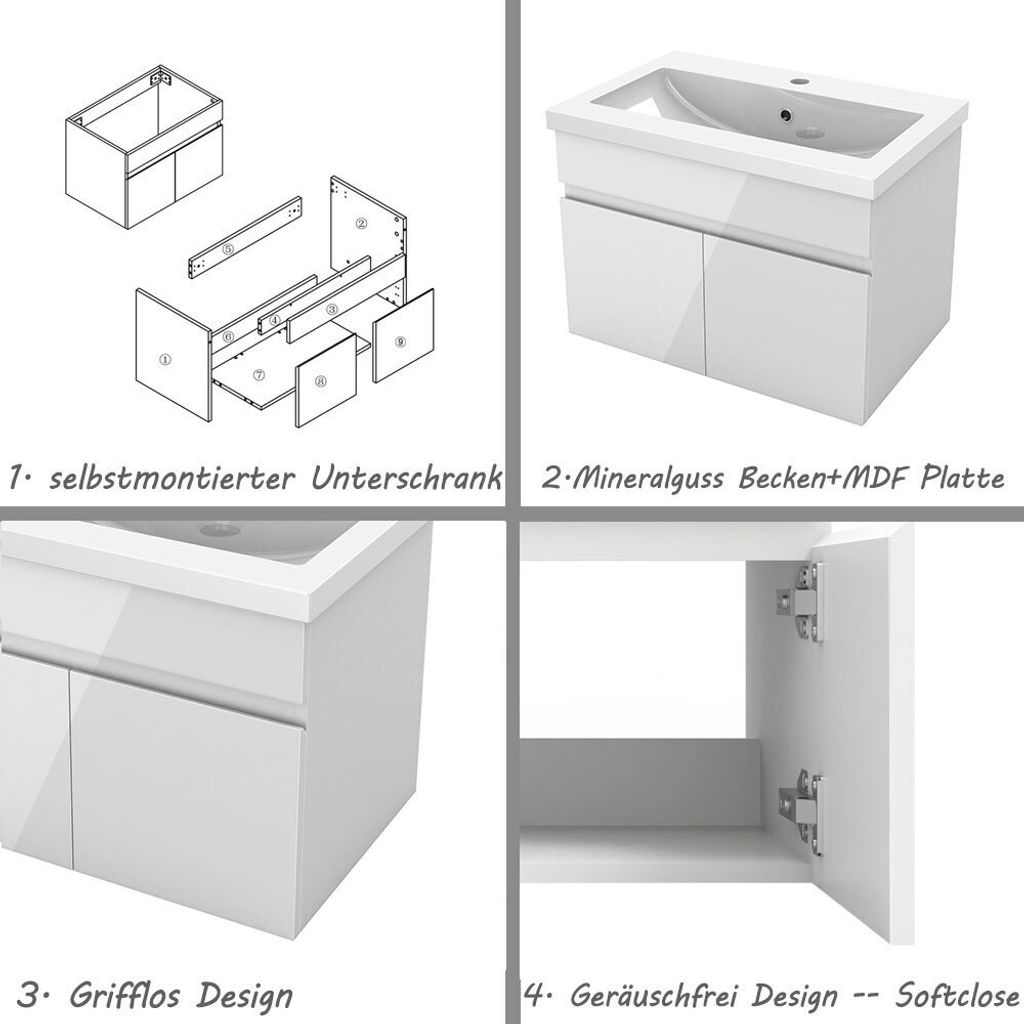 ②
⑤
③
④
⑥
⑨
①
⑦
⑧

1· selbstmontierter Unterschrank

2·Mineralguss Becken+MDF Platte

3· Grifflos Design

4· Geräuschfrei Design -- Softclose