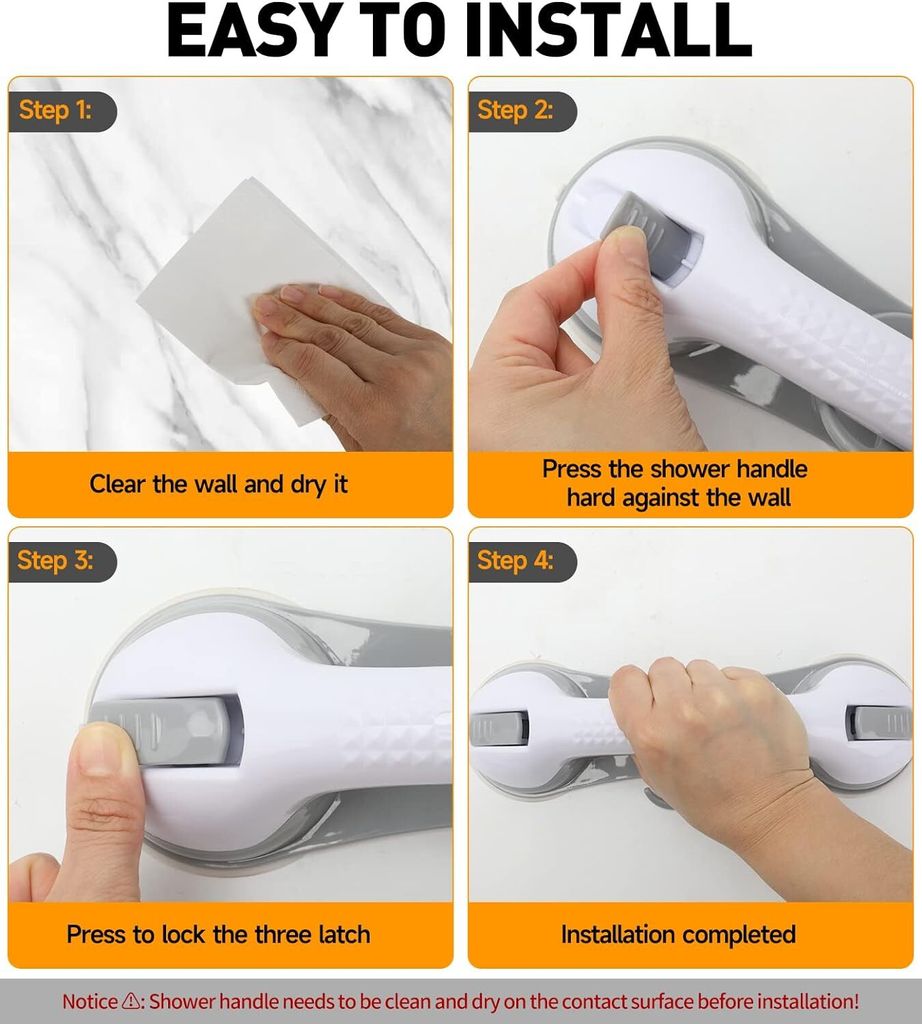 EASY TO INSTALL

Step 1:

Clear the wall and dry it

Step 2:

Press the shower handle hard against the wall

Step 3:

Press to lock the three latch

Step 4:

Installation completed

Notice ⚠: Shower handle needs to be clean and dry on the contact surface before installation!