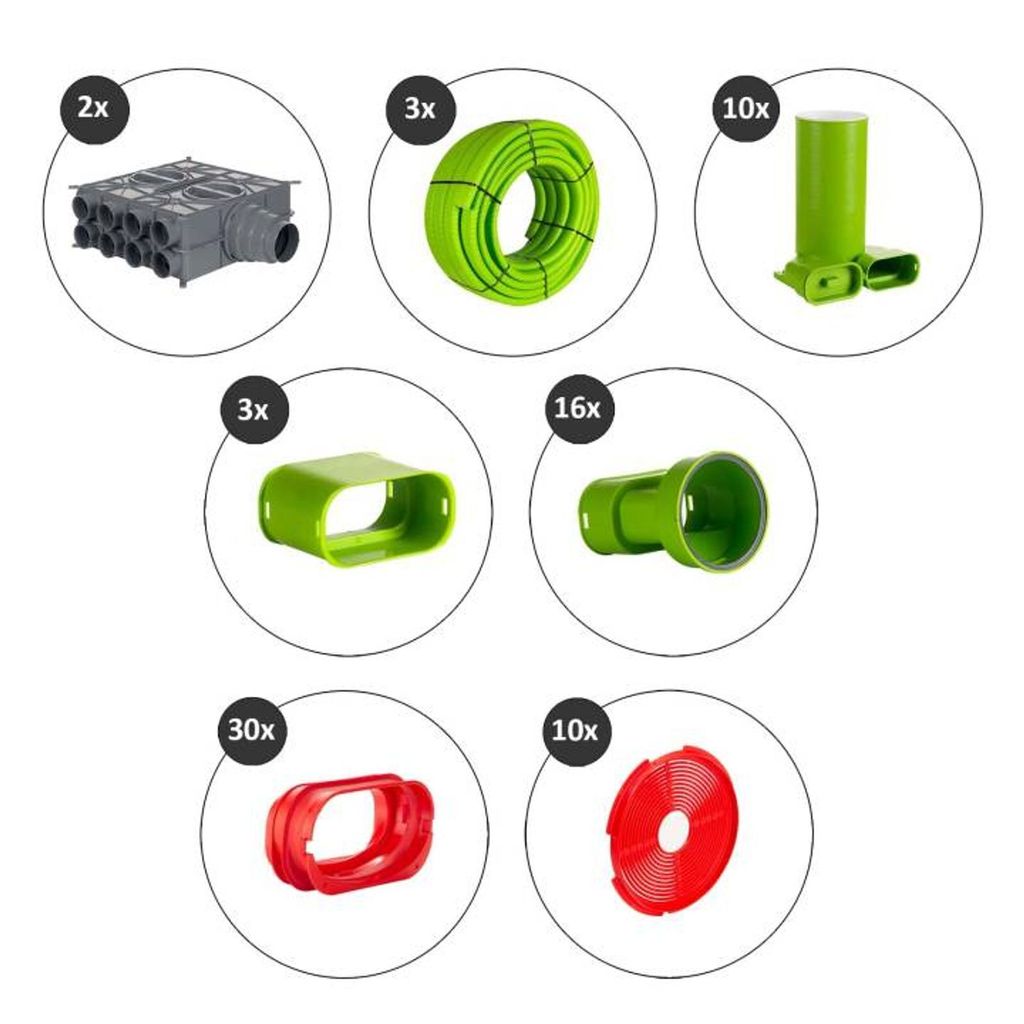 2x

3x

10x

3x

16x

30x

10x