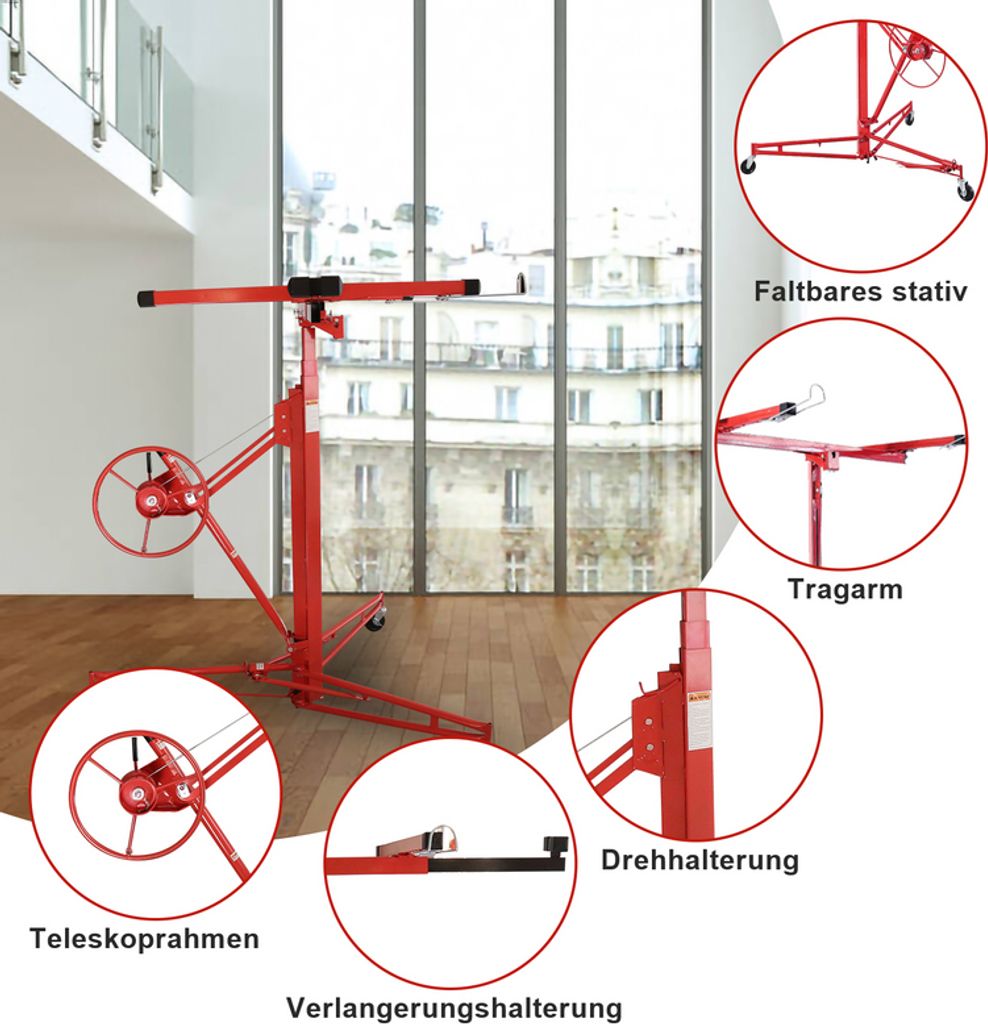 Faltbares stativ

Tragarm

Drehhalterung

Teleskoprahmen

Verlangerungshalterung