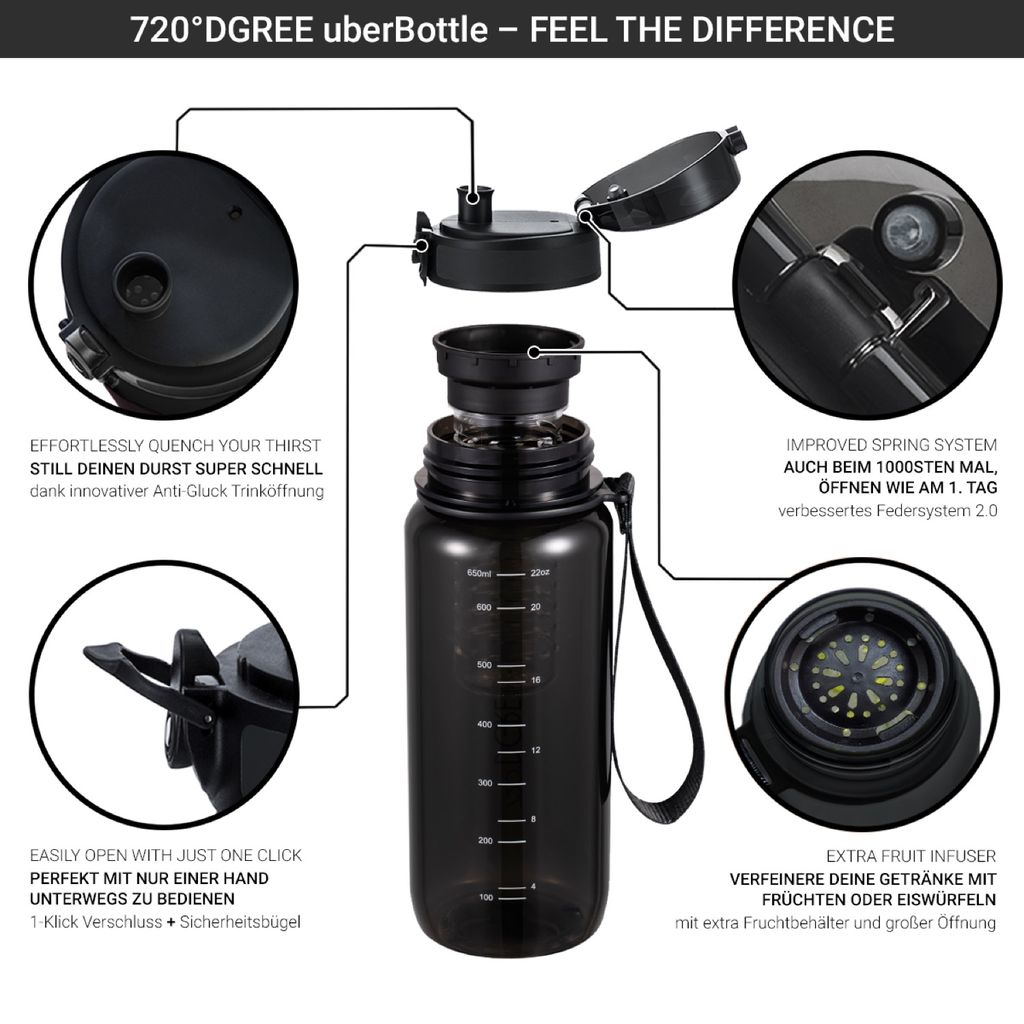 720°DGREE uberBottle – FEEL THE DIFFERENCE

EFFORTLESSLY QUENCH YOUR THIRST
STILL DEINEN DURST SUPER SCHNELL
dank innovativer Anti-Gluck Trinköffnung

IMPROVED SPRING SYSTEM
AUCH BEIM 1000STEN MAL, ÖFFNEN WIE AM 1. TAG
verbessertes Federsystem 2.0

650ml 22oz
600 20
500 16
400 12
300 8
200
100 4

EASILY OPEN WITH JUST ONE CLICK
PERFEKT MIT NUR EINER HAND UNTERWEGS ZU BEDIENEN
1-Klick Verschluss + Sicherheitsbügel

EXTRA FRUIT INFUSER
VERFEINERE DEINE GETRÄNKE MIT FRÜCHTEN ODER EISWÜRFELN
mit extra Fruchtbehälter und großer Öffnung