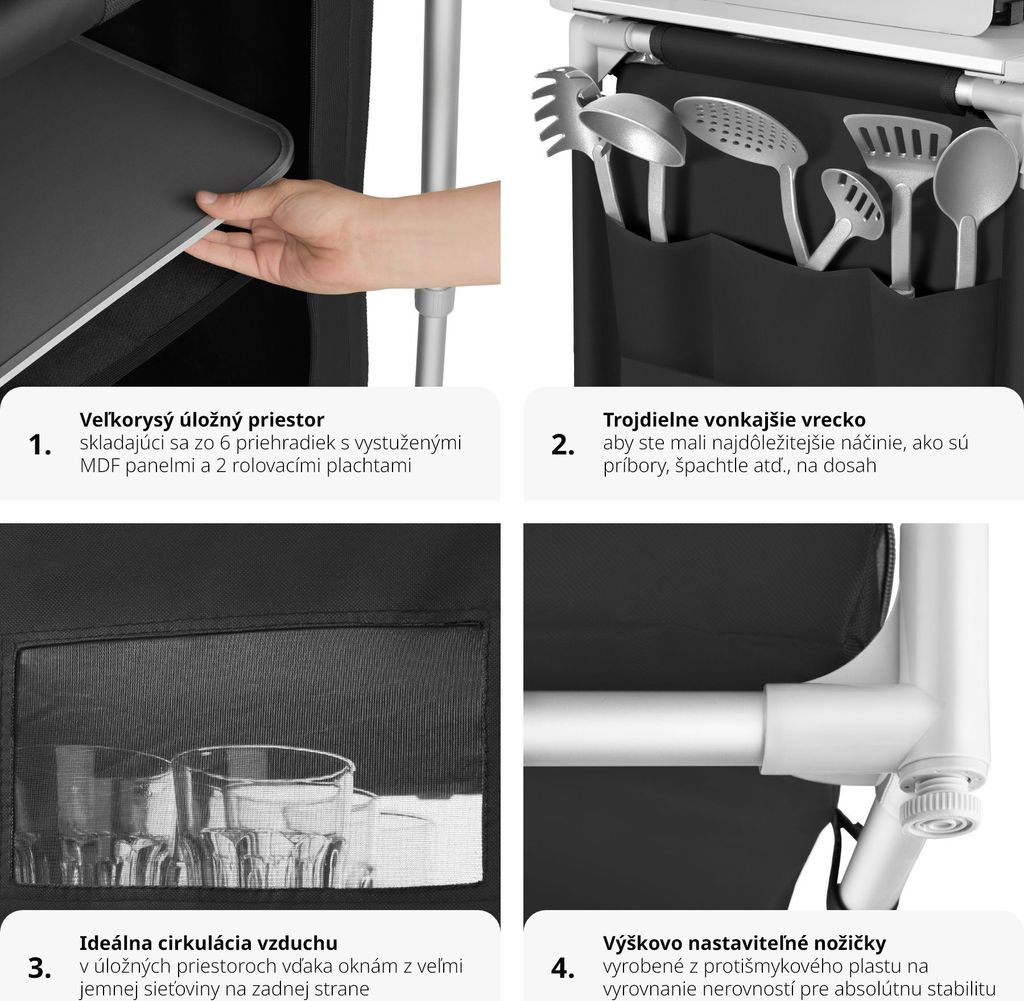 1.
Veľkorysý úložný priestor
skladajúci sa zo 6 priehradiek s vystuženými MDF panelmi a 2 rolovacími plachtami

2.
Trojdielne vonkajšie vrecko
aby ste mali najdôležitejšie náčinie, ako sú príbory, špachtle atď., na dosah

3.
Ideálna cirkulácia vzduchu
v úložných priestoroch vďaka oknám z veľmi jemnej sieťoviny na zadnej strane

4.
Výškovo nastaviteľné nožičky
vyrobené z protišmykového plastu na vyrovnanie nerovností pre absolútnu stabilitu