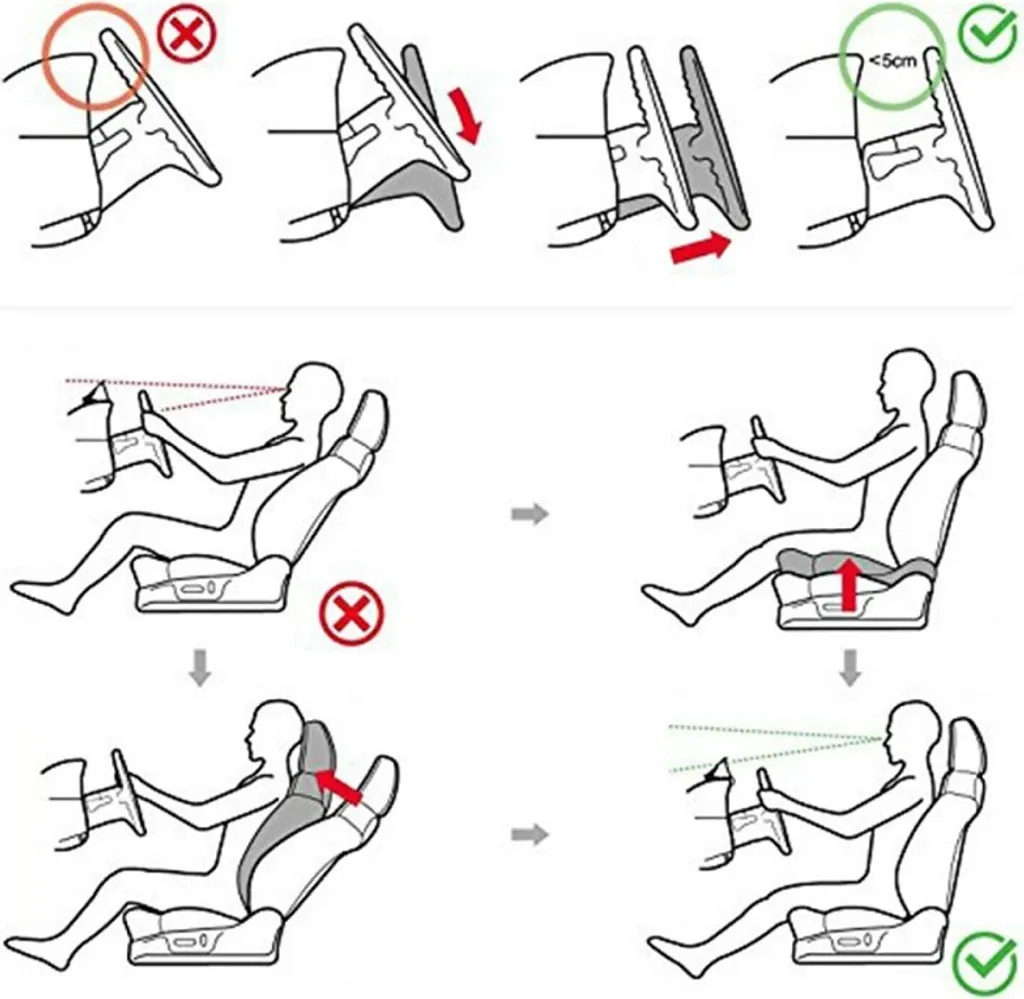 <5cm