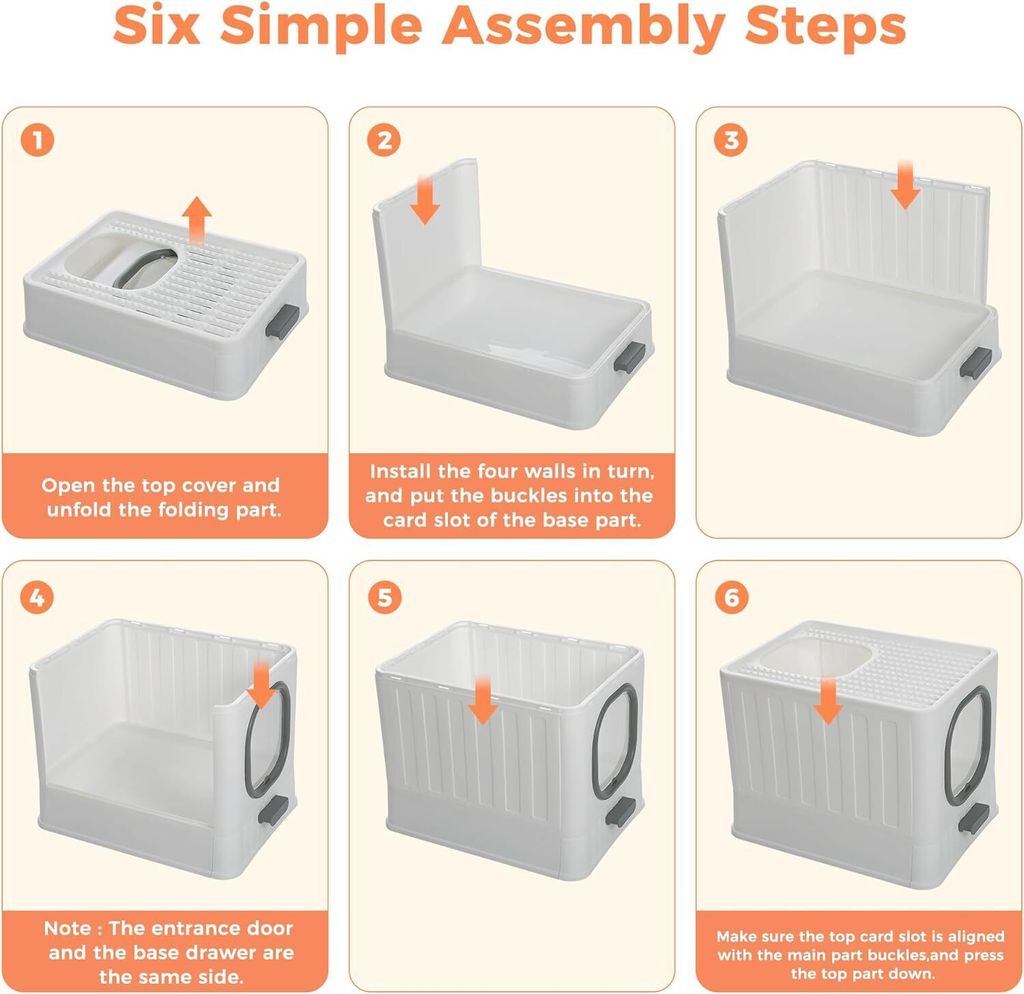 Six Simple Assembly Steps

1

Open the top cover and unfold the folding part.

2

Install the four walls in turn, and put the buckles into the card slot of the base part.

3

4

Note : The entrance door and the base drawer are the same side.

5

6

Make sure the top card slot is aligned with the main part buckles,and press the top part down.