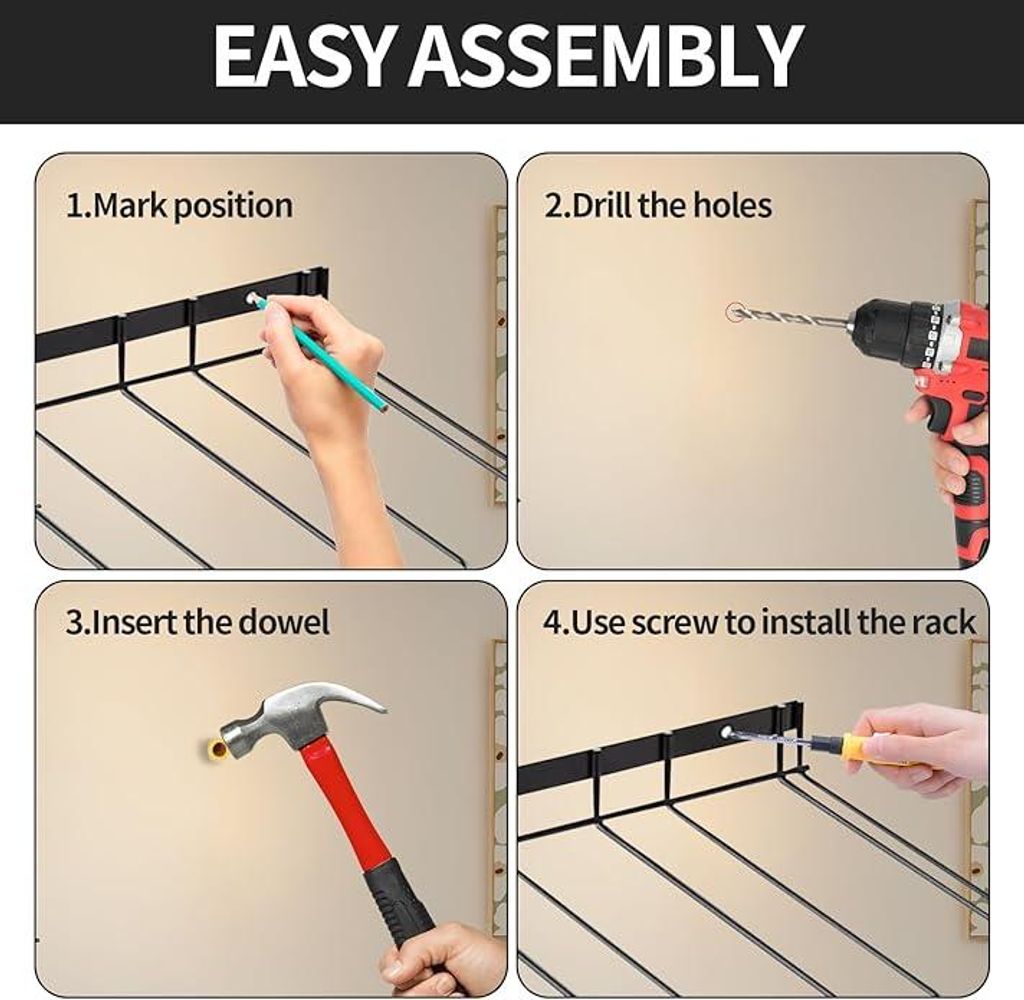 EASY ASSEMBLY

1.Mark position

2.Drill the holes

3.Insert the dowel

4.Use screw to install the rack