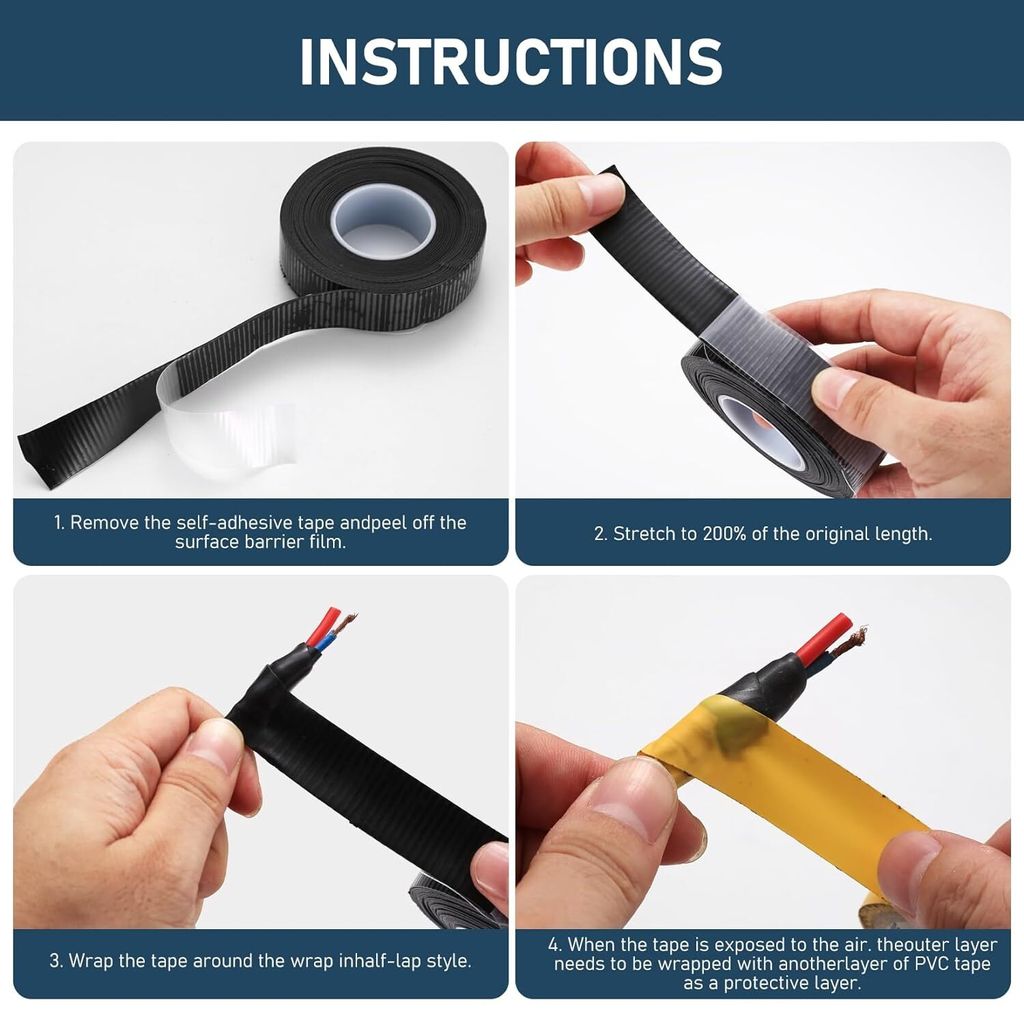 INSTRUCTIONS

1. Remove the self-adhesive tape andpeel off the surface barrier film.

2. Stretch to 200% of the original length.

3. Wrap the tape around the wrap inhalf-lap style.

4. When the tape is exposed to the air. theouter layer needs to be wrapped with anotherlayer of PVC tape as a protective layer.