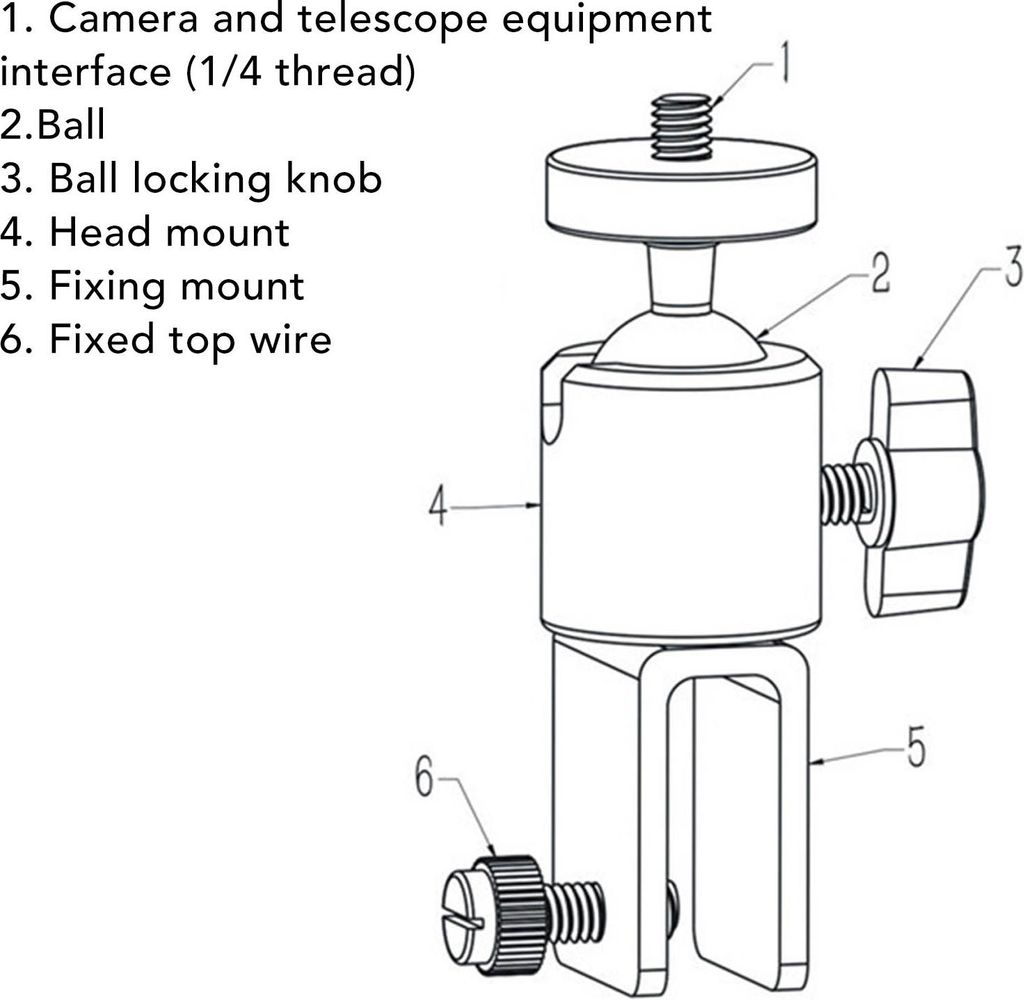 1. Camera and telescope equipment interface (1/4 thread)
2.Ball
3. Ball locking knob
4. Head mount
5. Fixing mount
6. Fixed top wire

1
2
3
4
5
6