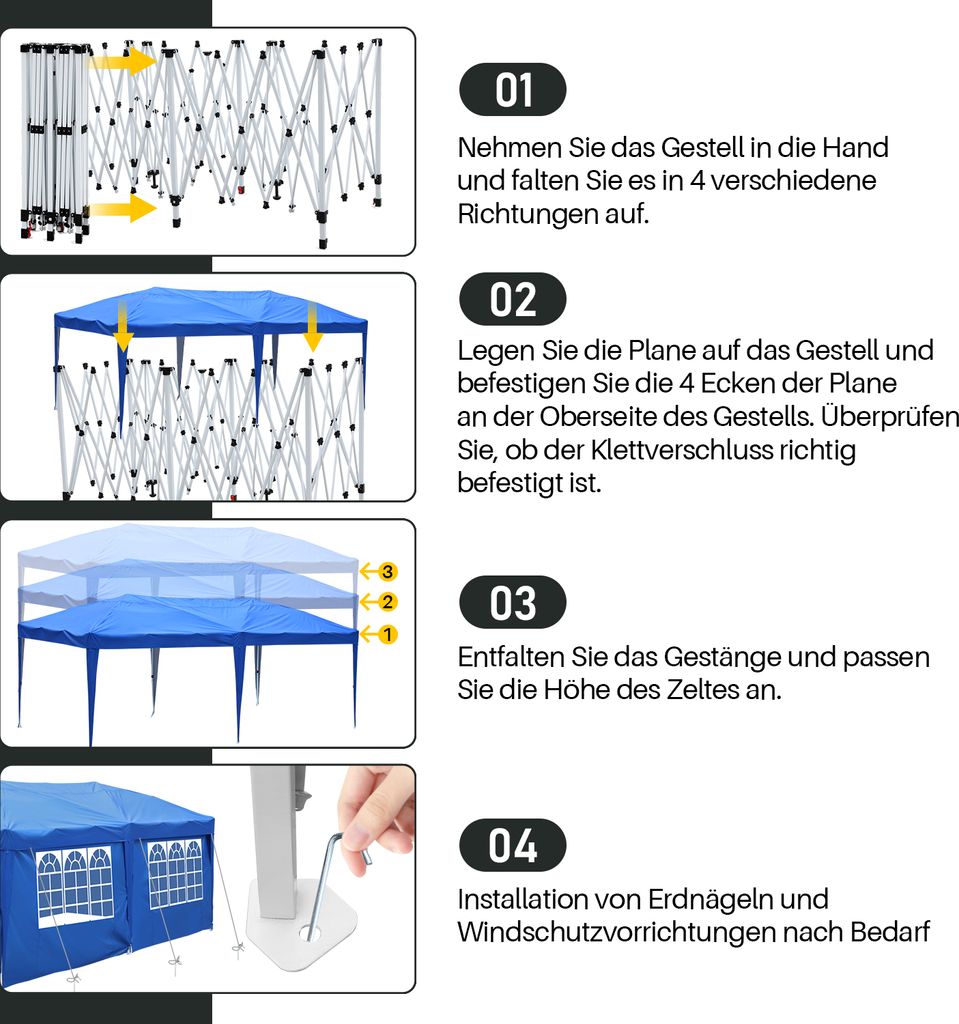 01

Nehmen Sie das Gestell in die Hand und falten Sie es in 4 verschiedene Richtungen auf.

02

Legen Sie die Plane auf das Gestell und befestigen Sie die 4 Ecken der Plane an der Oberseite des Gestells. Überprüfen Sie, ob der Klettverschluss richtig befestigt ist.

3
2
1

03

Entfalten Sie das Gestänge und passen Sie die Höhe des Zeltes an.

04

Installation von Erdnägeln und Windschutzvorrichtungen nach Bedarf