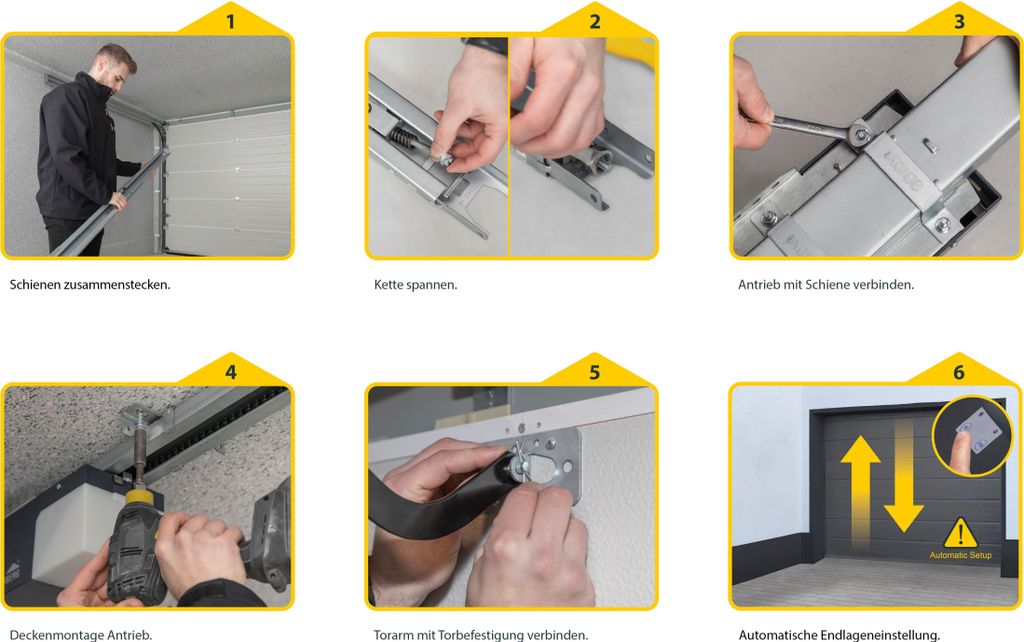 1

Schienen zusammenstecken.

2

Kette spannen.

3

Antrieb mit Schiene verbinden.

4

Deckenmontage Antrieb.

5

Torarm mit Torbefestigung verbinden.

6

Automatic Setup

Automatische Endlageneinstellung.