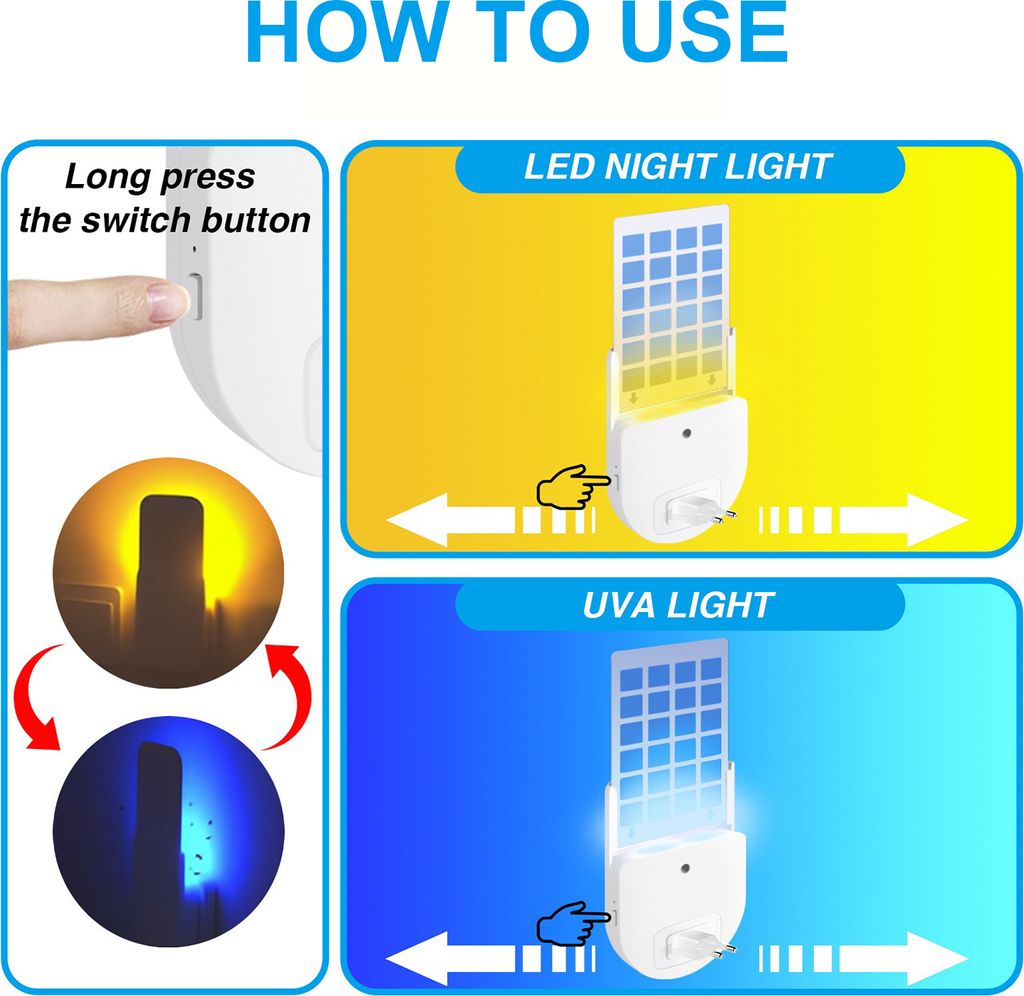 HOW TO USE

Long press the switch button

LED NIGHT LIGHT

UVA LIGHT