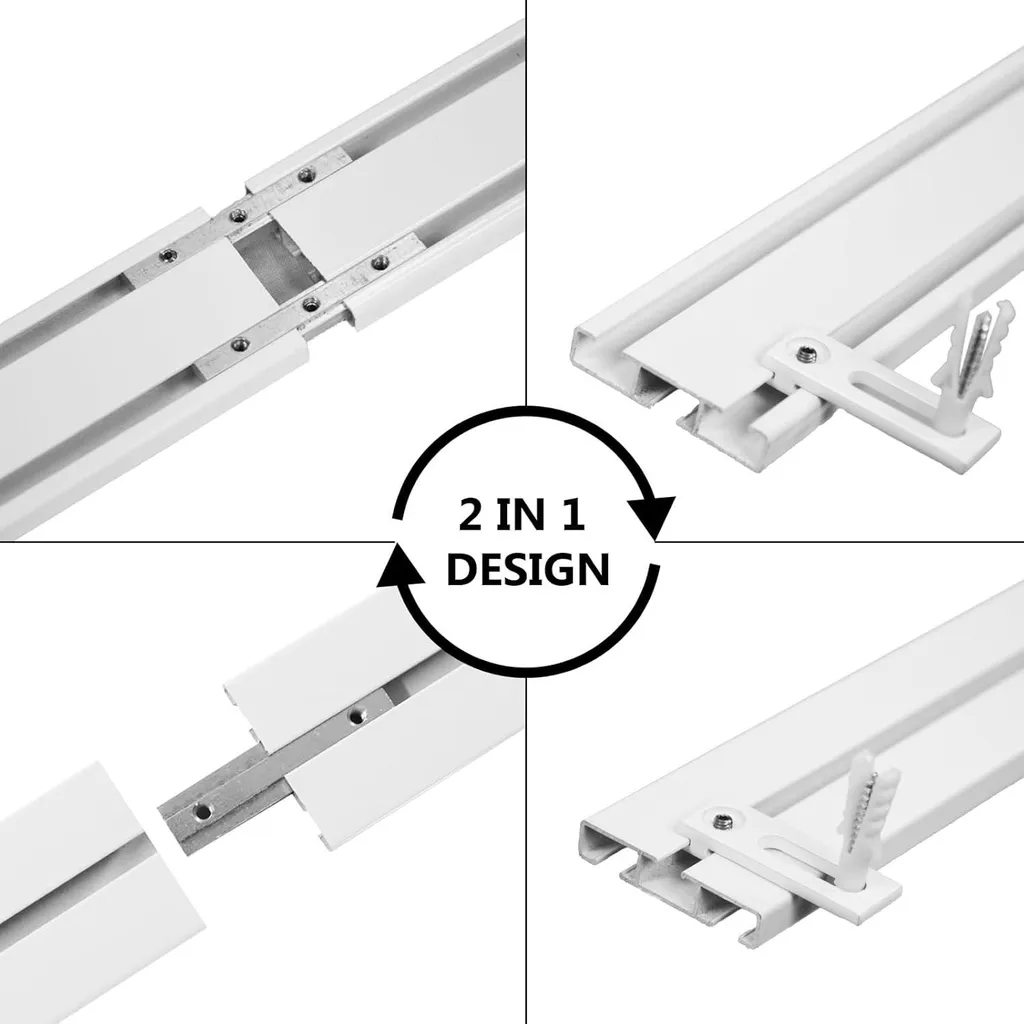 2 IN 1
DESIGN