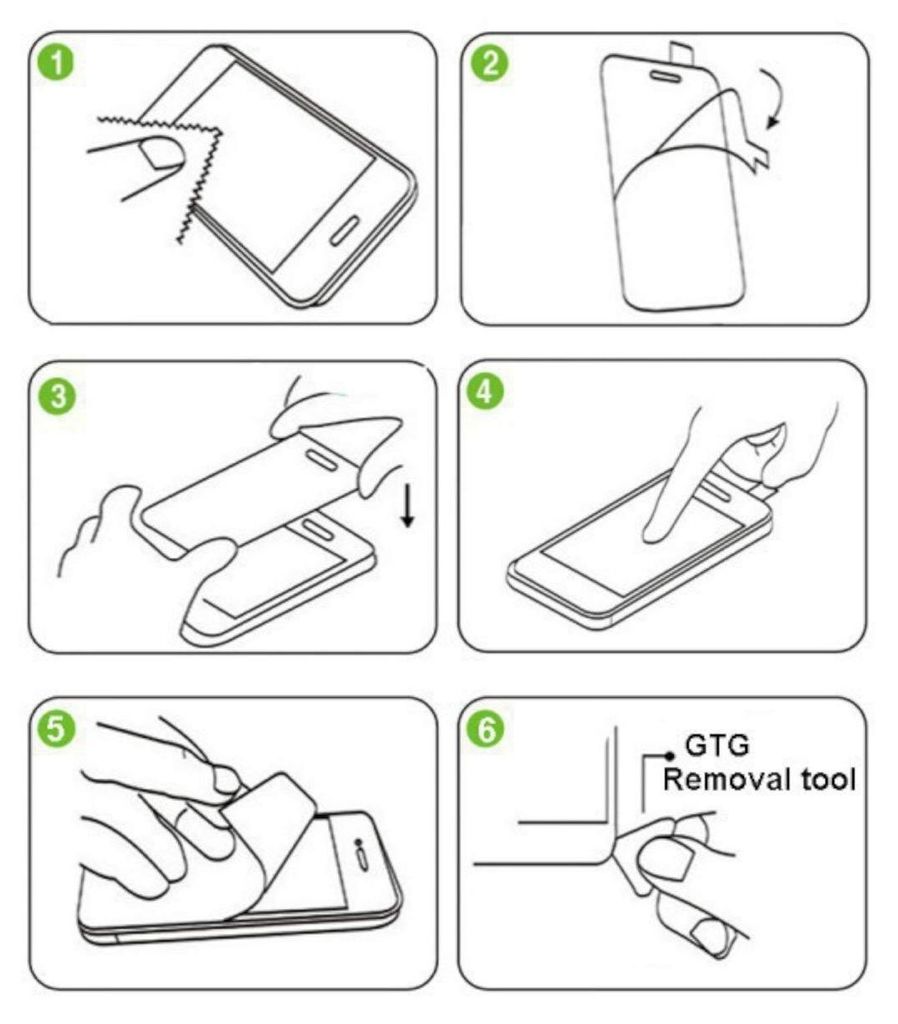 1

2

3

4

5

6

GTG
Removal tool