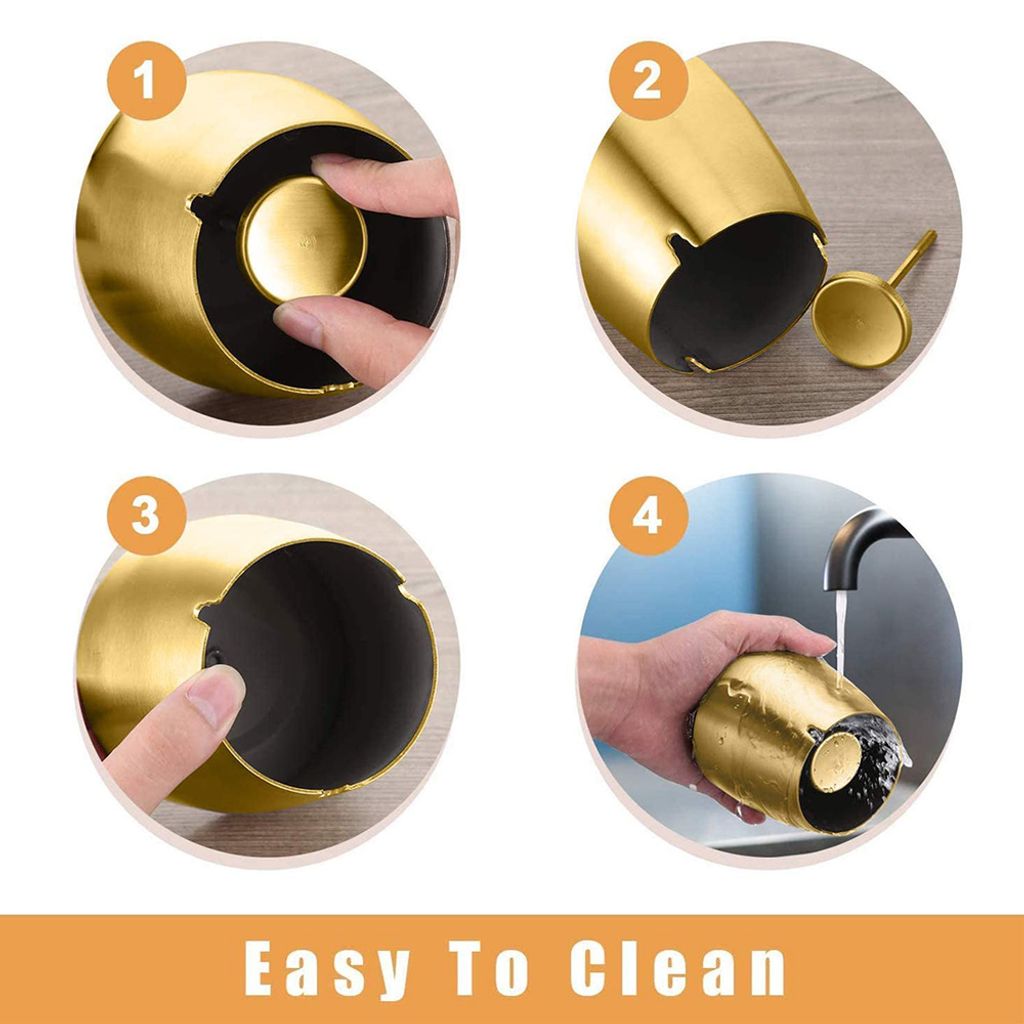 1

2

3

4

Easy To Clean