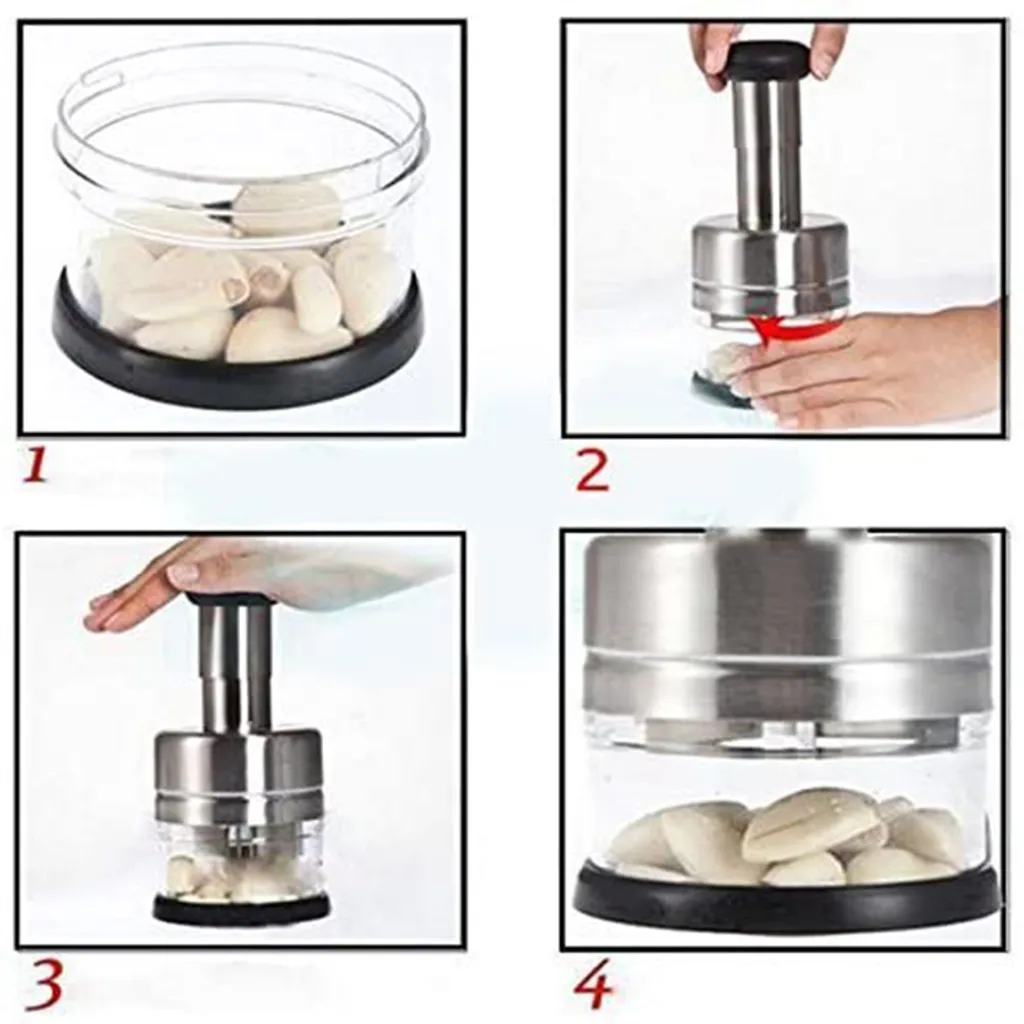 1

2

3

4