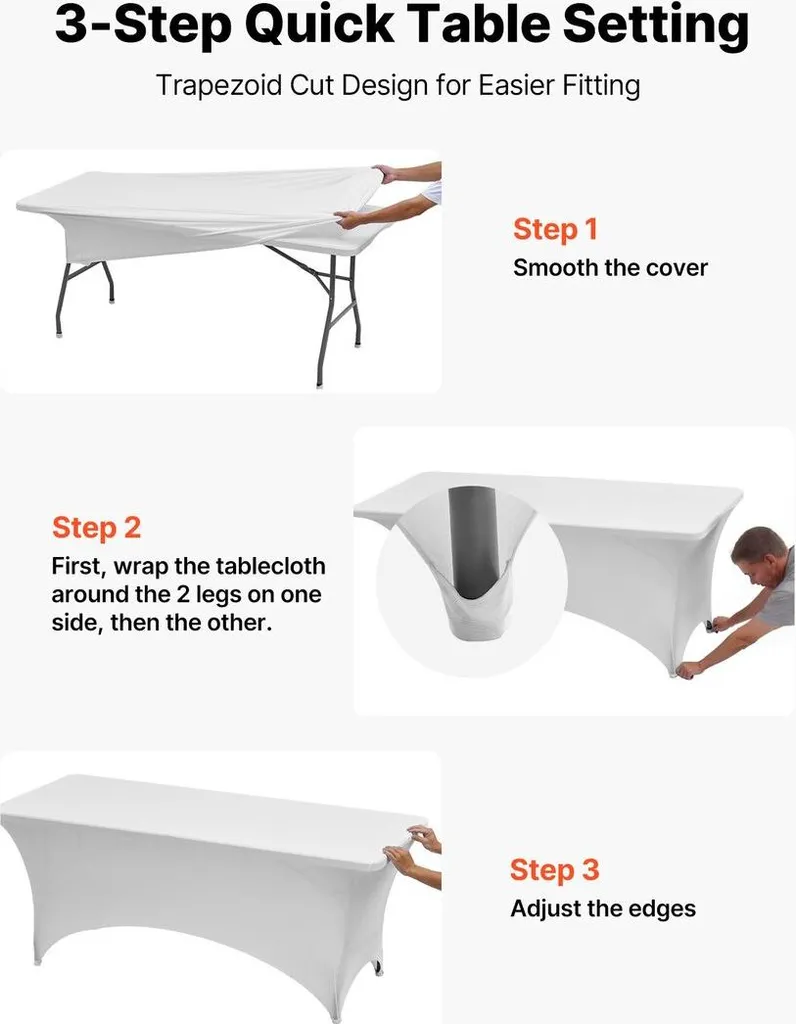 3-Step Quick Table Setting

Trapezoid Cut Design for Easier Fitting

Step 1
Smooth the cover

Step 2
First, wrap the tablecloth around the 2 legs on one side, then the other.

Step 3
Adjust the edges