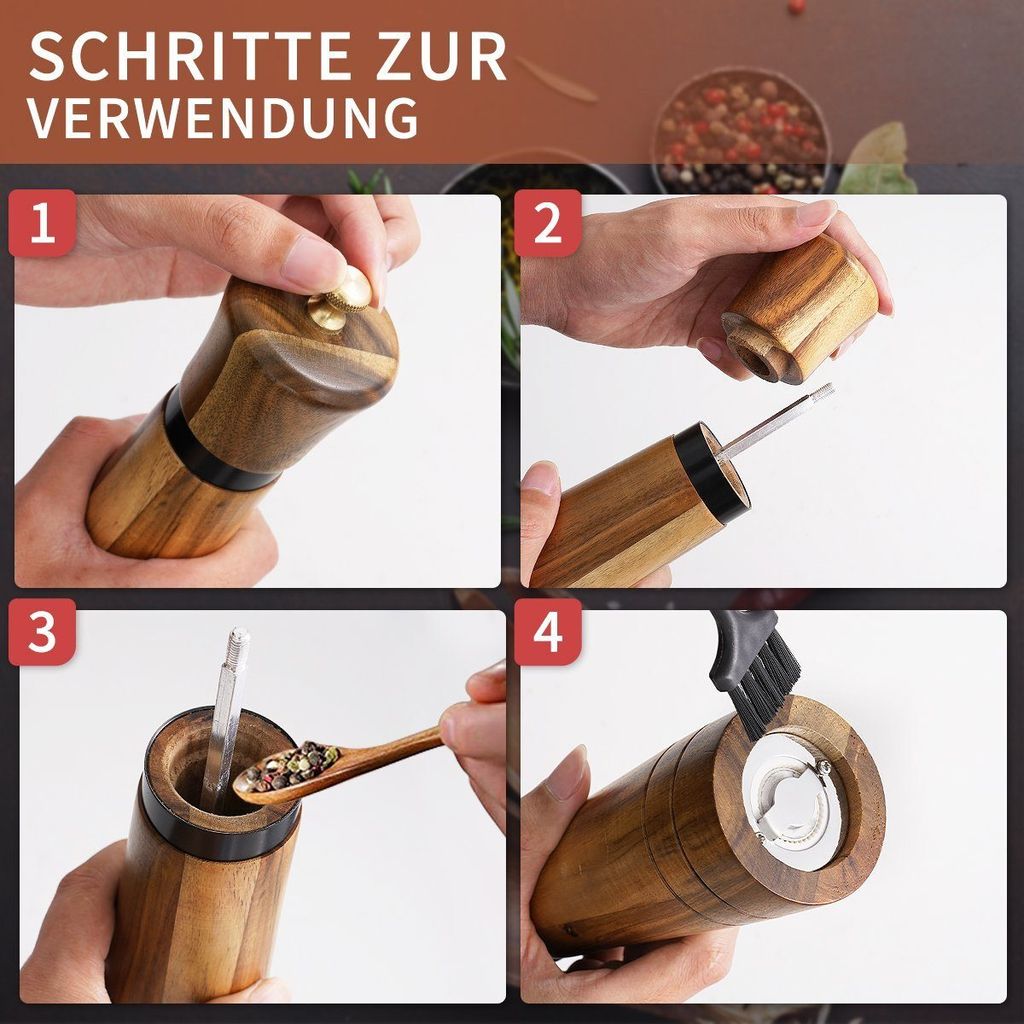 SCHRITTE ZUR VERWENDUNG

1

2

3

4