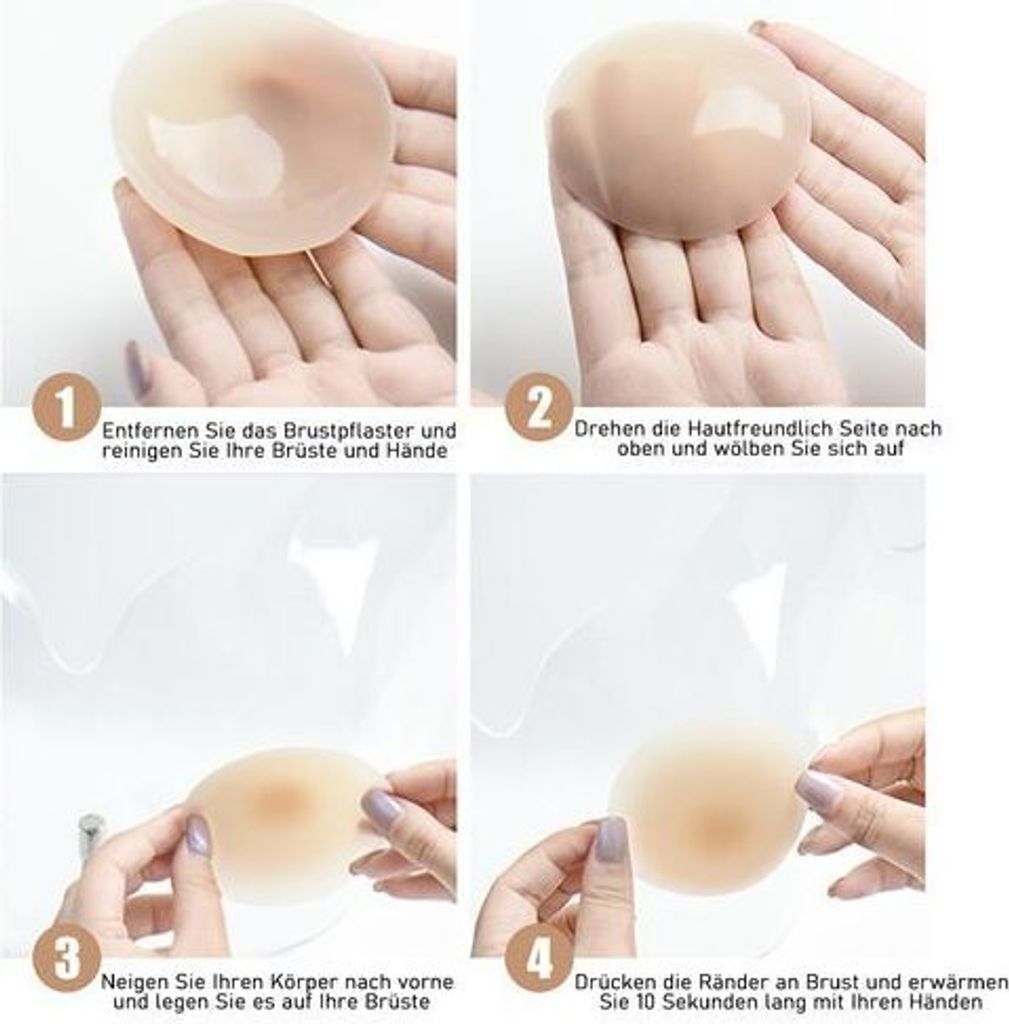 1

Entfernen Sie das Brustpflaster und reinigen Sie Ihre Brüste und Hände

2

Drehen die Hautfreundlich Seite nach oben und wölben Sie sich auf

3

Neigen Sie Ihren Körper nach vorne und legen Sie es auf Ihre Brüste

4

Drücken die Ränder an Brust und erwärmen Sie 10 Sekunden lang mit Ihren Händen