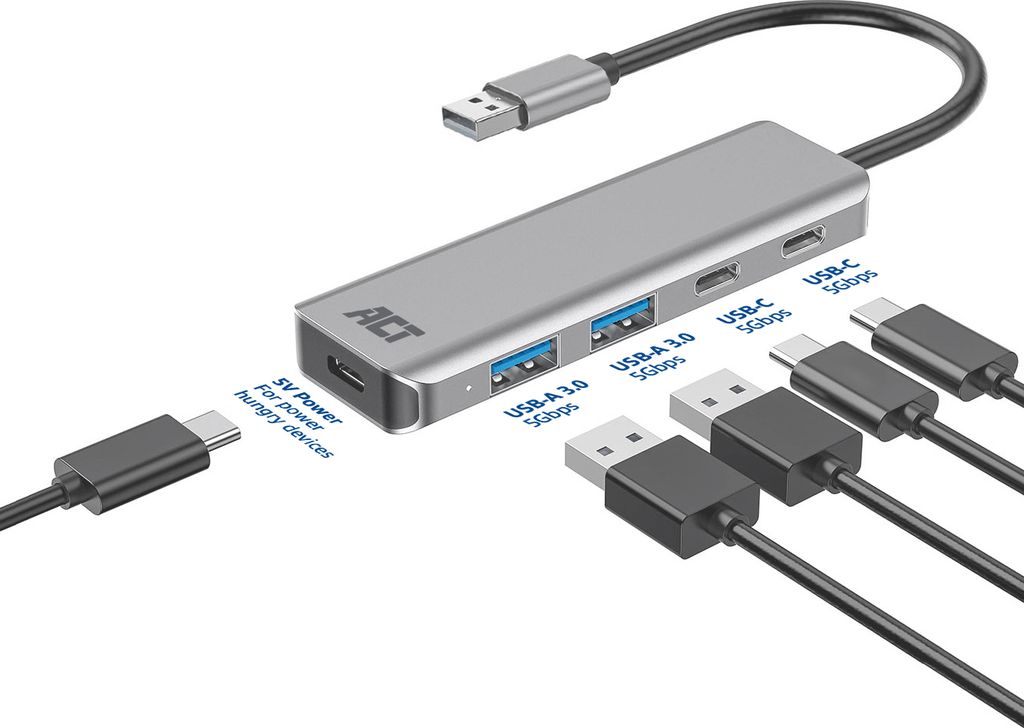 ACT

5V Power
For power
hungry devices

USB-A 3.0
5Gbps

USB-A 3.0
5Gbps

USB-C
5Gbps

USB-C
5Gbps