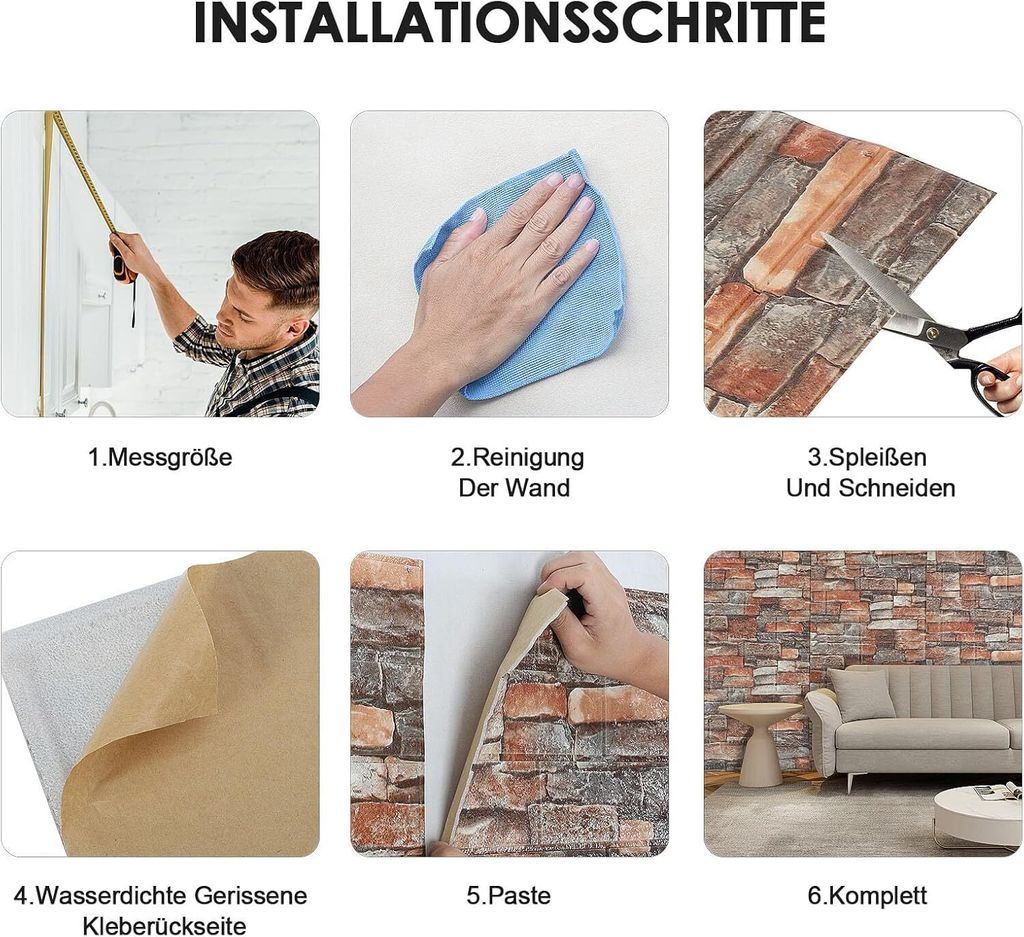 INSTALLATIONSSCHRITTE

1.Messgröße

2.Reinigung Der Wand

3.Spleißen Und Schneiden

4.Wasserdichte Gerissene Kleberückseite

5.Paste

6.Komplett