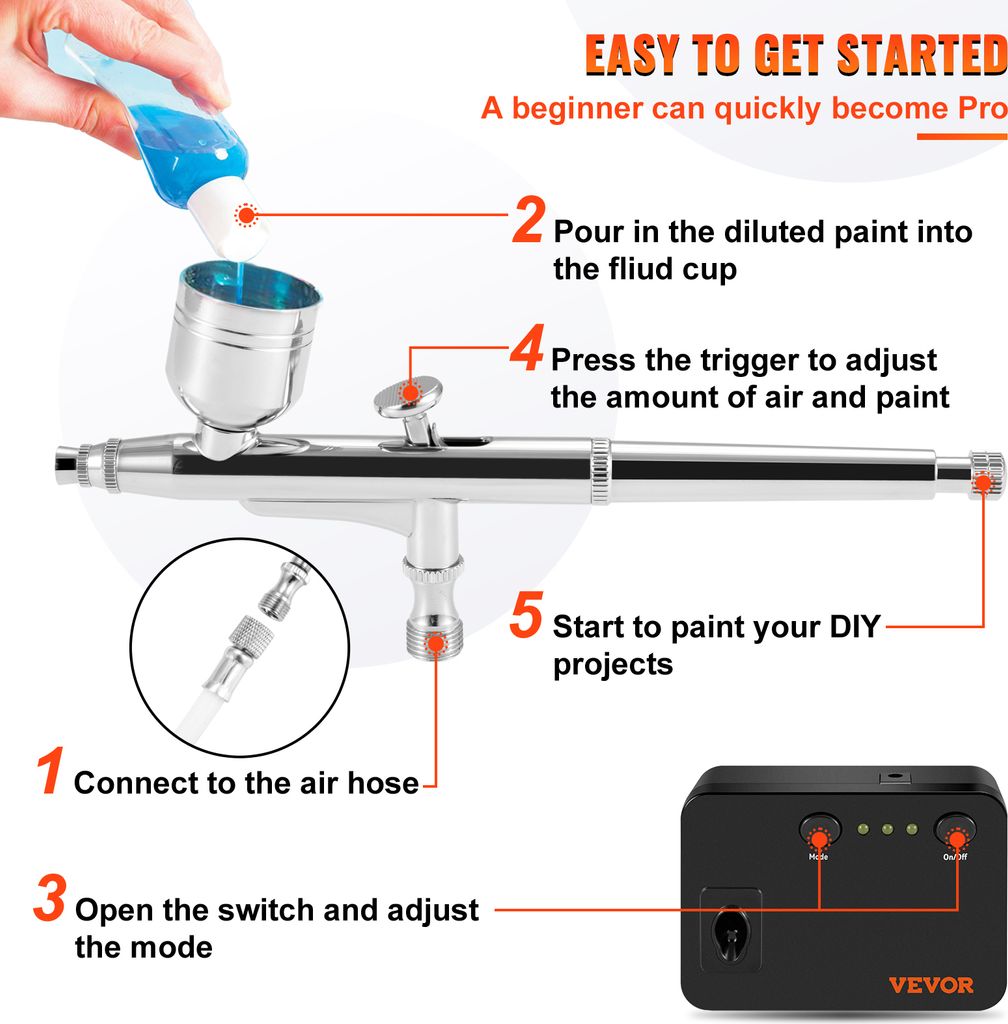 EASY TO GET STARTED
A beginner can quickly become Pro

2 Pour in the diluted paint into the fliud cup

4 Press the trigger to adjust the amount of air and paint

5 Start to paint your DIY projects

1 Connect to the air hose

3 Open the switch and adjust the mode

Mode

On/Off

VEVOR