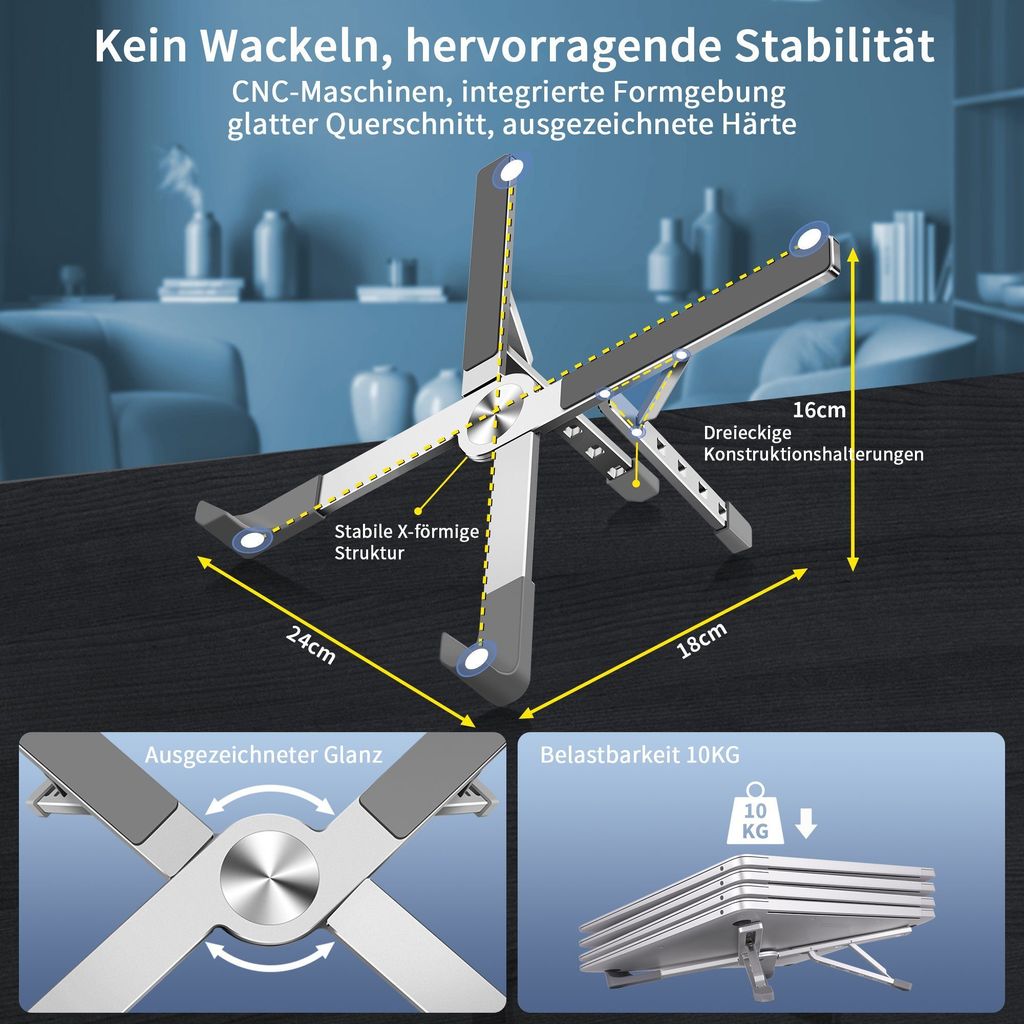 Kein Wackeln, hervorragende Stabilität

CNC-Maschinen, integrierte Formgebung
glatter Querschnitt, ausgezeichnete Härte

16cm

Dreieckige Konstruktionshalterungen

Stabile X-förmige Struktur

24cm

18cm

Ausgezeichneter Glanz

Belastbarkeit 10KG

10 KG