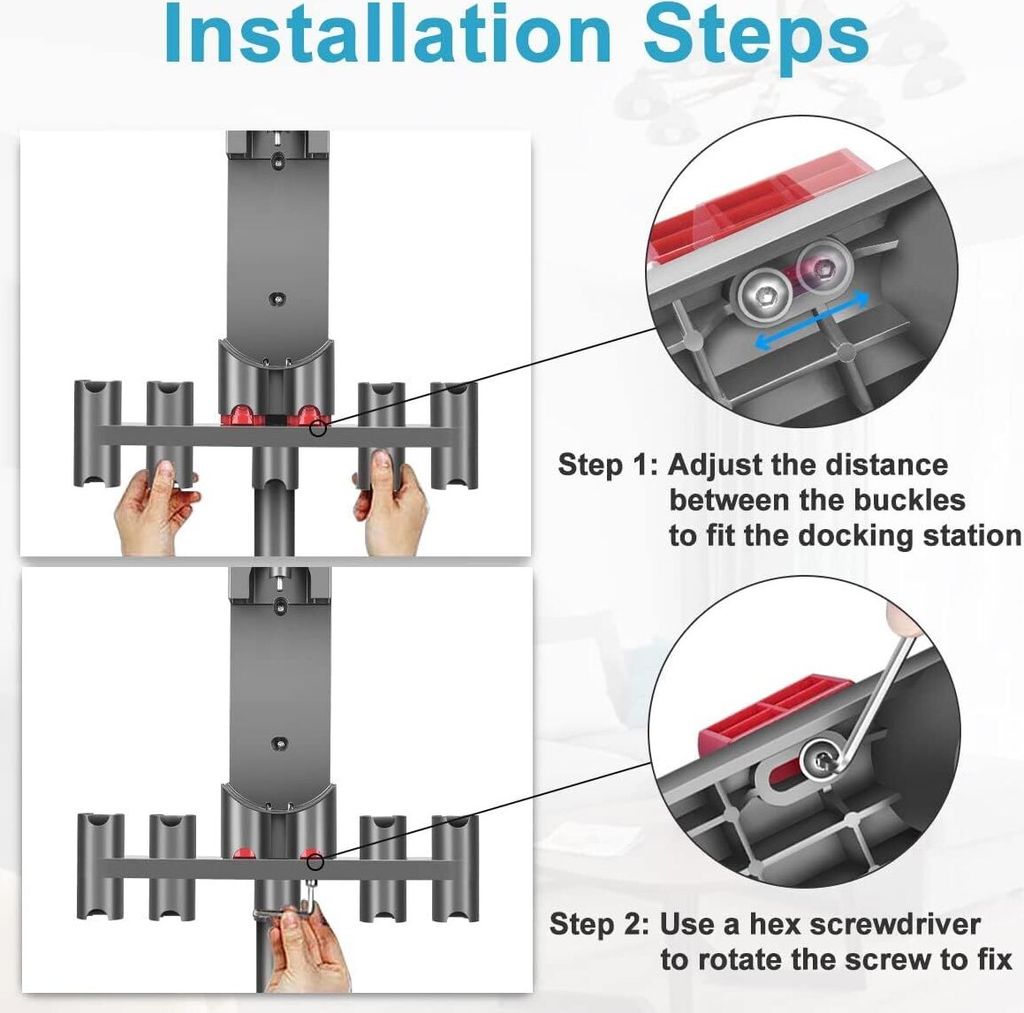 Installation Steps

Step 1: Adjust the distance between the buckles to fit the docking station

Step 2: Use a hex screwdriver to rotate the screw to fix