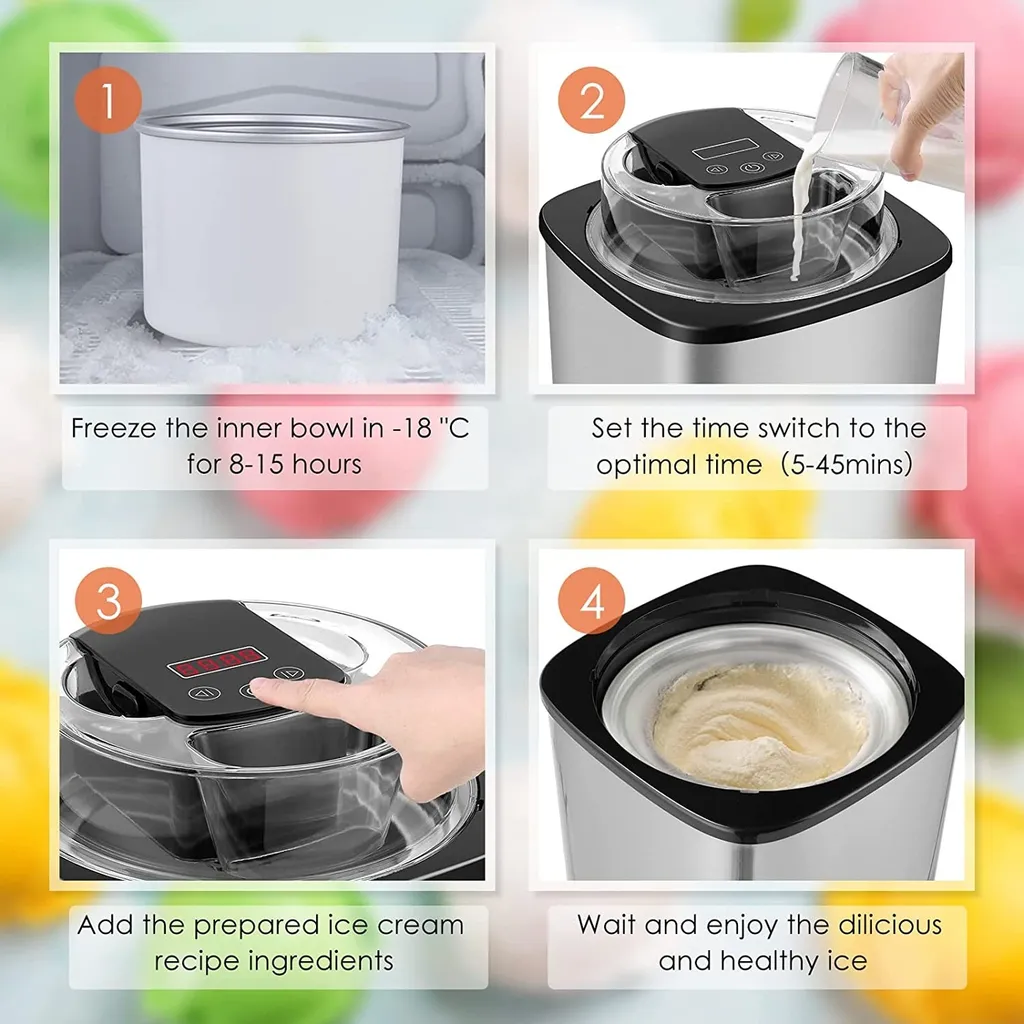 1

Freeze the inner bowl in -18 "C for 8-15 hours

2

Set the time switch to the optimal time（5-45mins)

3

Add the prepared ice cream recipe ingredients

4

Wait and enjoy the dilicious and healthy ice