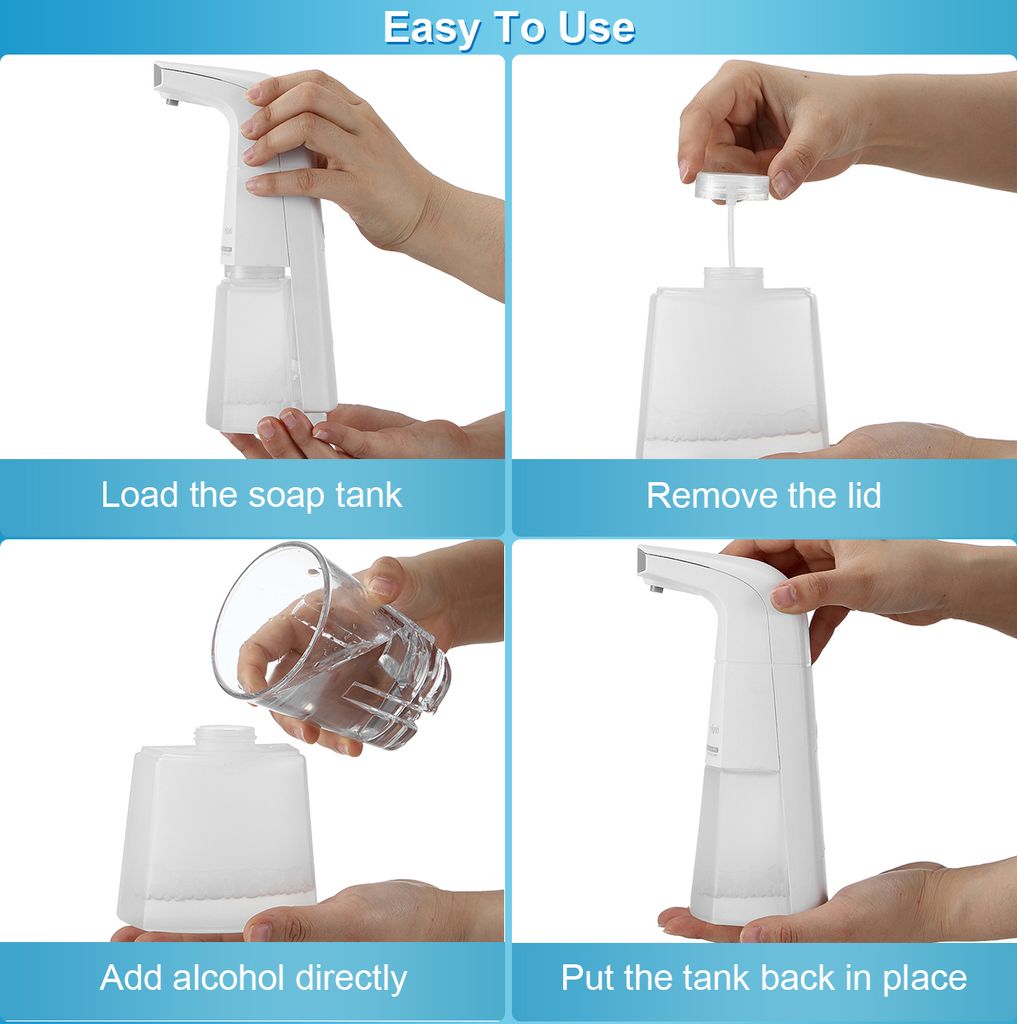 Easy To Use

Load the soap tank

Remove the lid

Add alcohol directly

Put the tank back in place