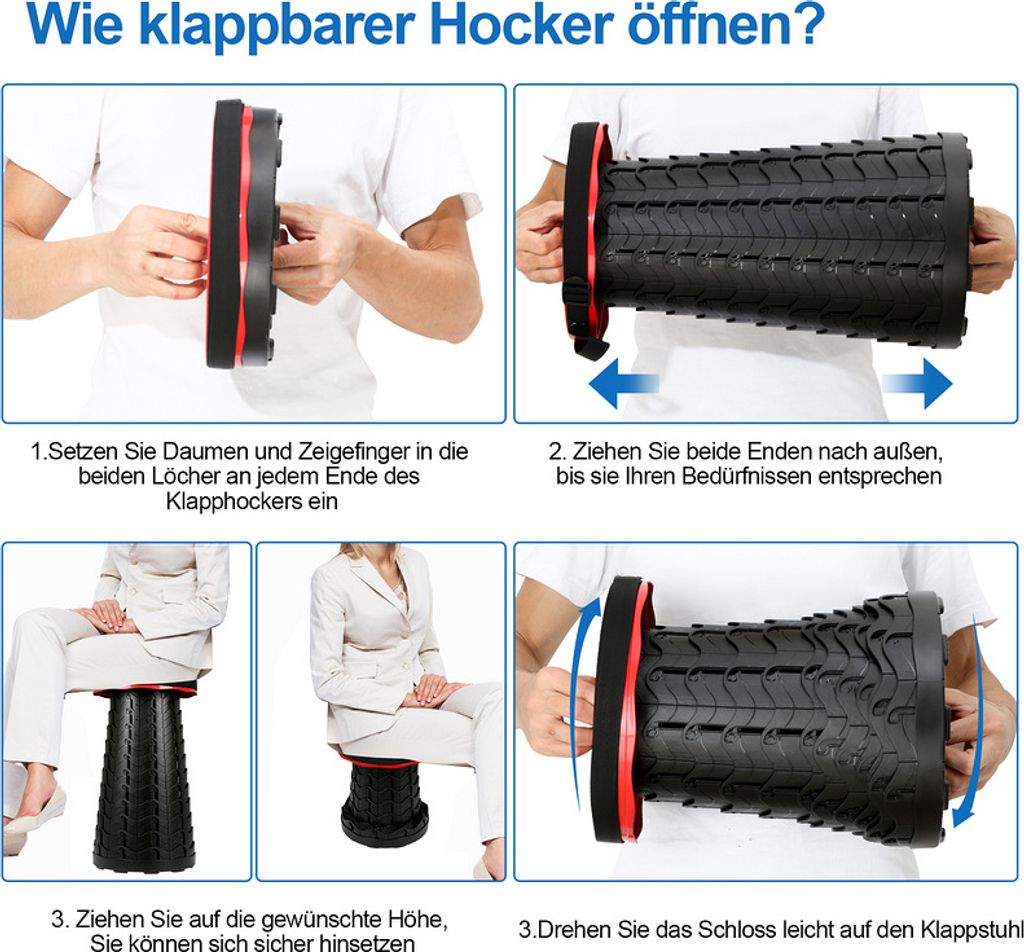 Wie klappbarer Hocker öffnen?

1.Setzen Sie Daumen und Zeigefinger in die beiden Löcher an jedem Ende des Klapphockers ein

2. Ziehen Sie beide Enden nach außen, bis sie Ihren Bedürfnissen entsprechen

3. Ziehen Sie auf die gewünschte Höhe, Sie können sich sicher hinsetzen

3.Drehen Sie das Schloss leicht auf den Klappstuhl