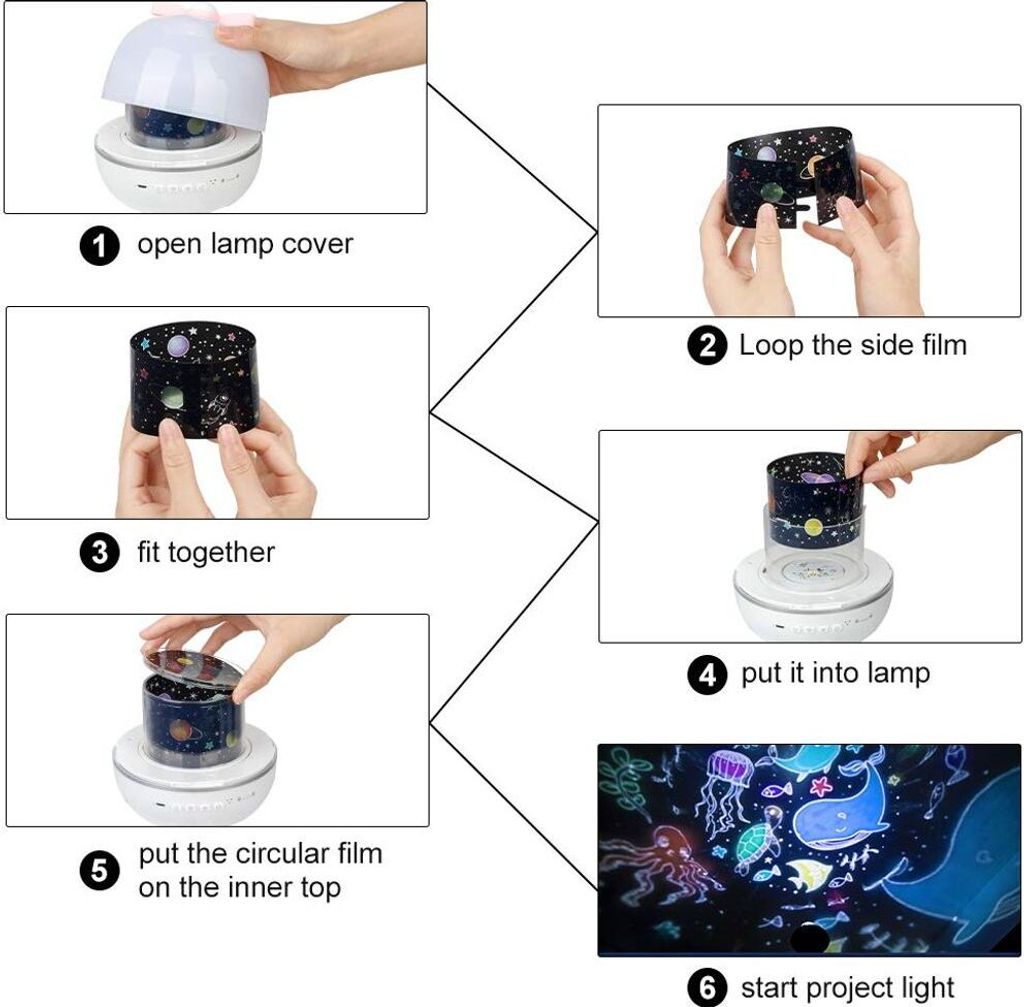 1 open lamp cover

2 Loop the side film

3 fit together

4 put it into lamp

5 put the circular film on the inner top

6 start project light