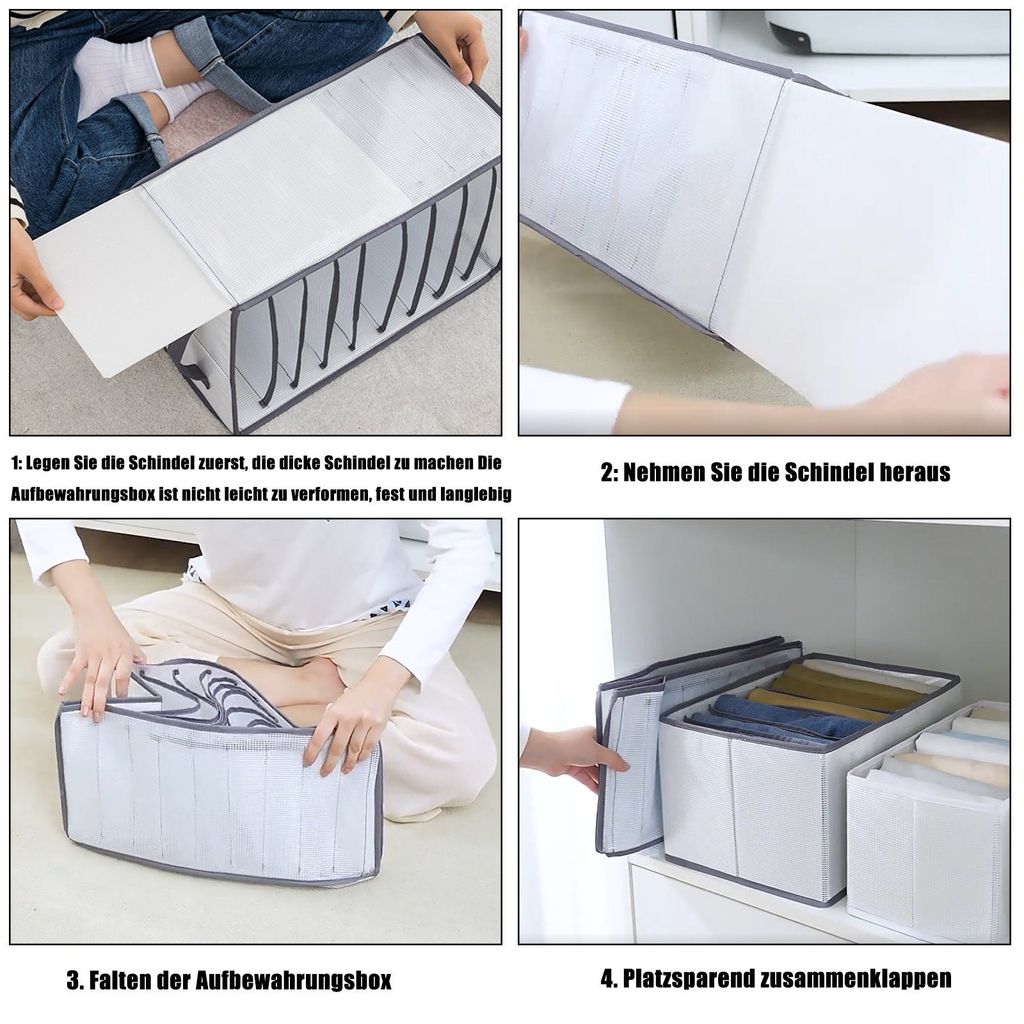 1: Legen Sie die Schindel zuerst, die dicke Schindel zu machen Die Aufbewahrungsbox ist nicht leicht zu verformen, fest und langlebig

2: Nehmen Sie die Schindel heraus

3. Falten der Aufbewahrungsbox

4. Platzsparend zusammenklappen