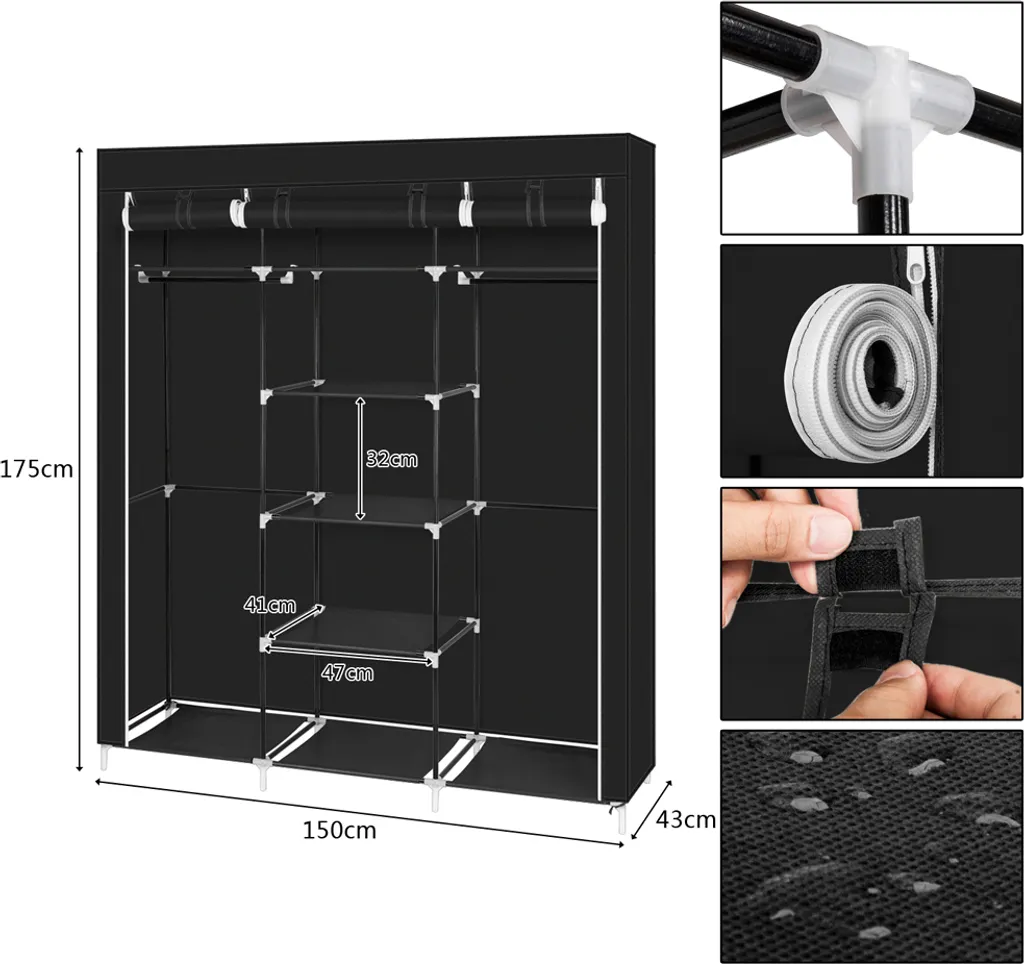 175cm
32cm
41cm
47cm
150cm
43cm