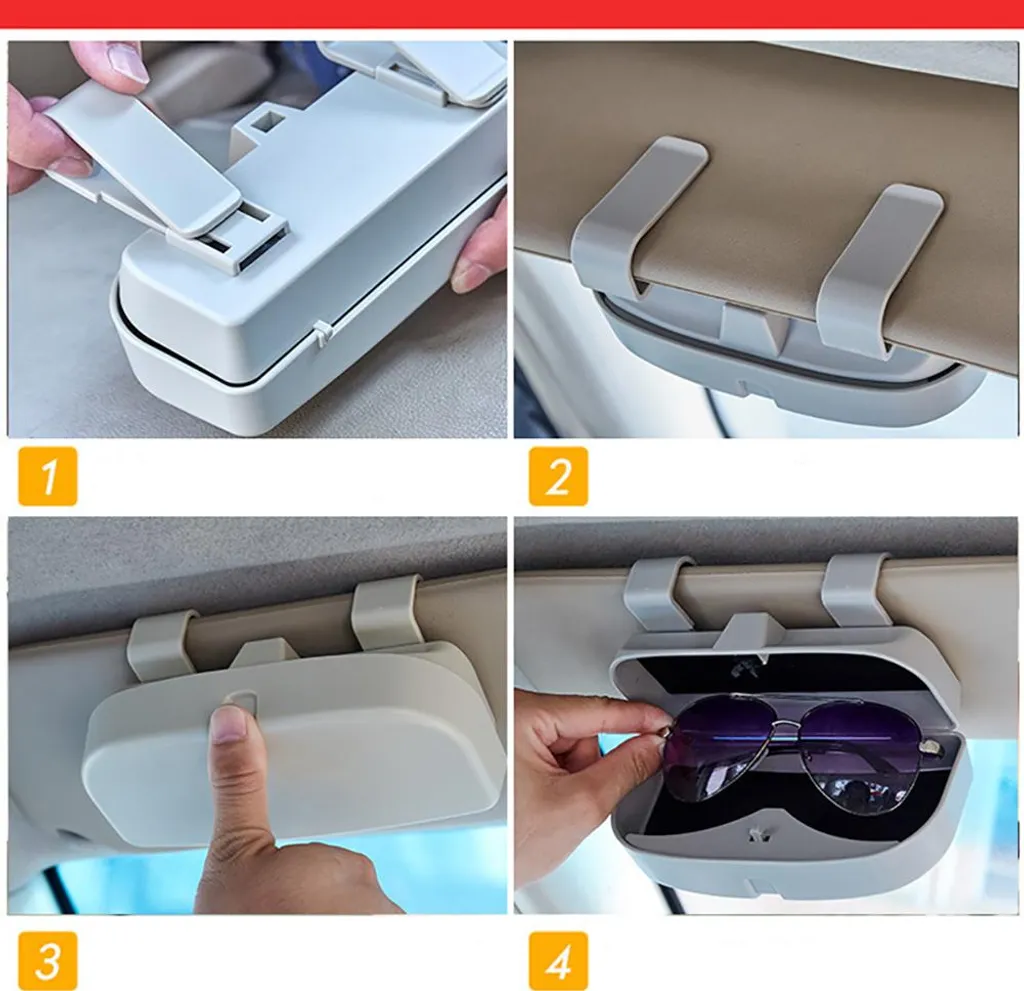 1

2

3

4