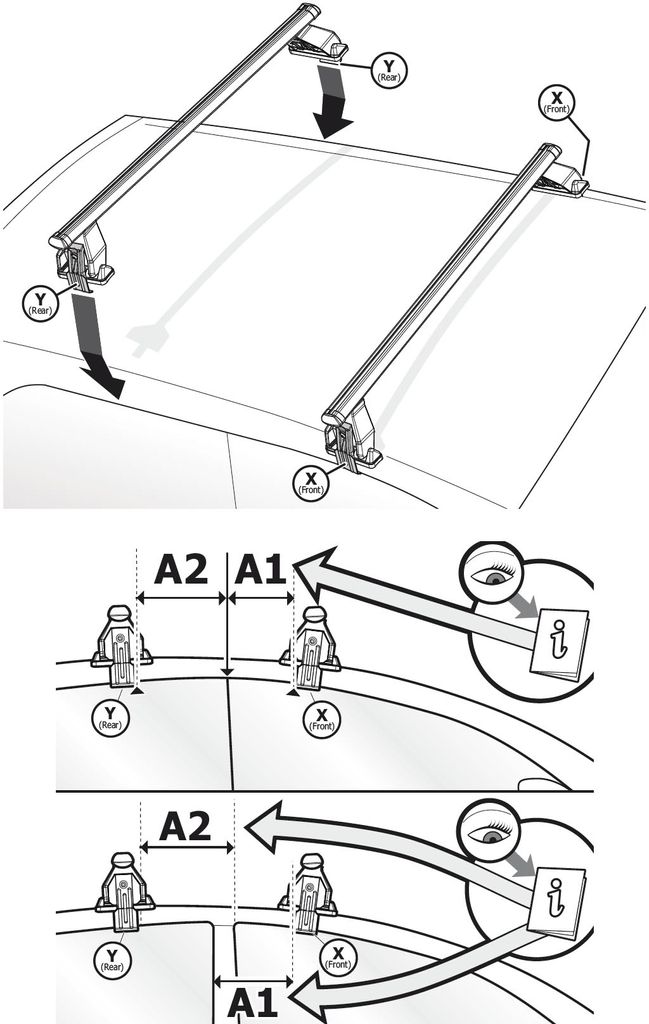 Y
(Rear)

X
(Front)

Y
(Rear)

X
(Front)

A2
A1

i

Y
(Rear)

X
(Front)

A2

i

Y
(Rear)

X
(Front)

A1