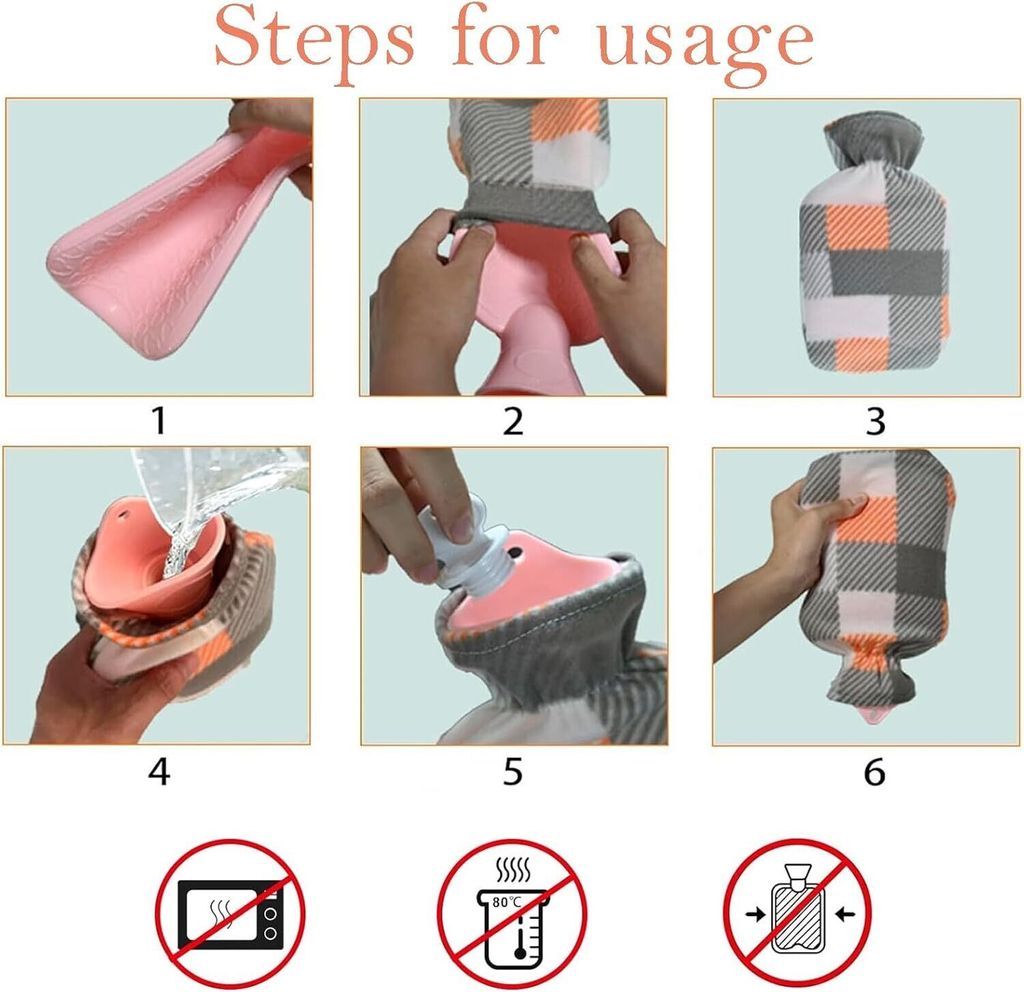 Steps for usage

1

2

3

4

5

6

80℃