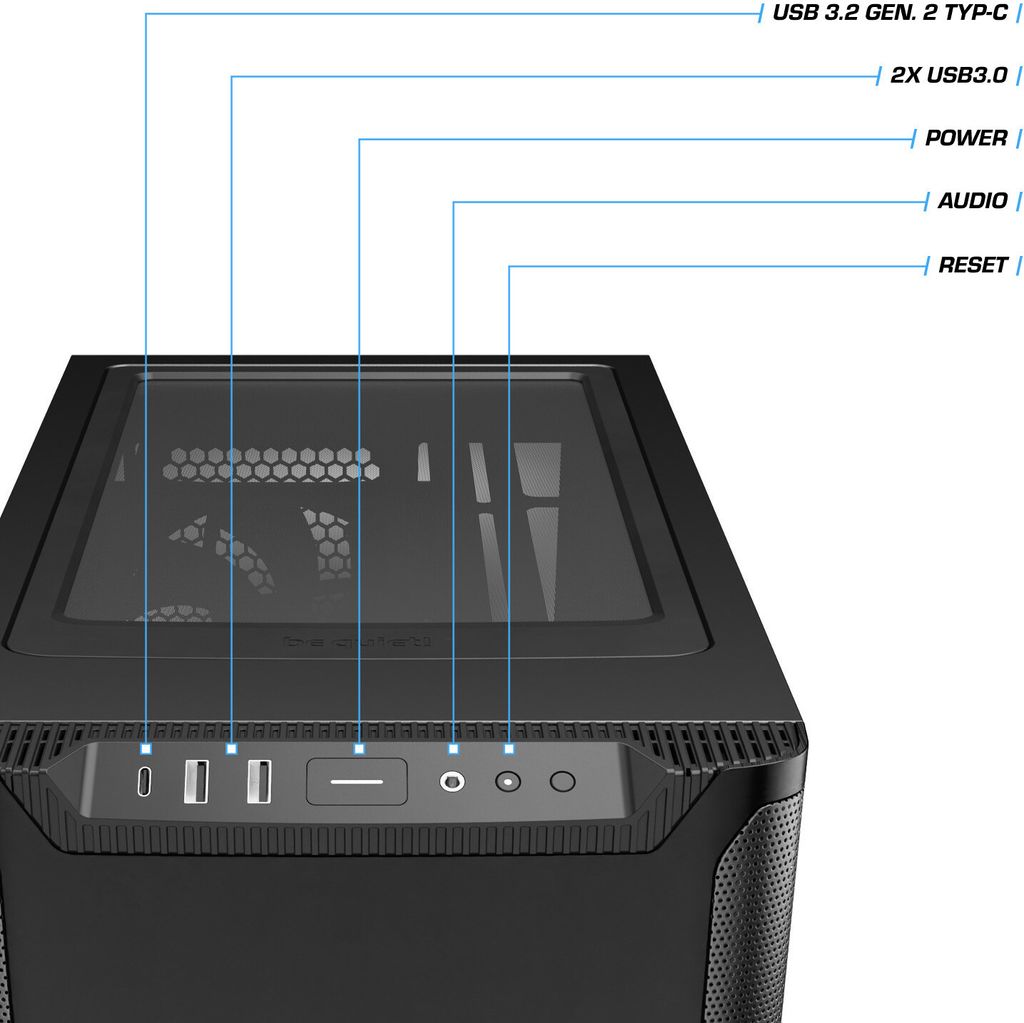 USB 3.2 GEN. 2 TYP-C

2X USB3.0

POWER

AUDIO

RESET

be quiet!